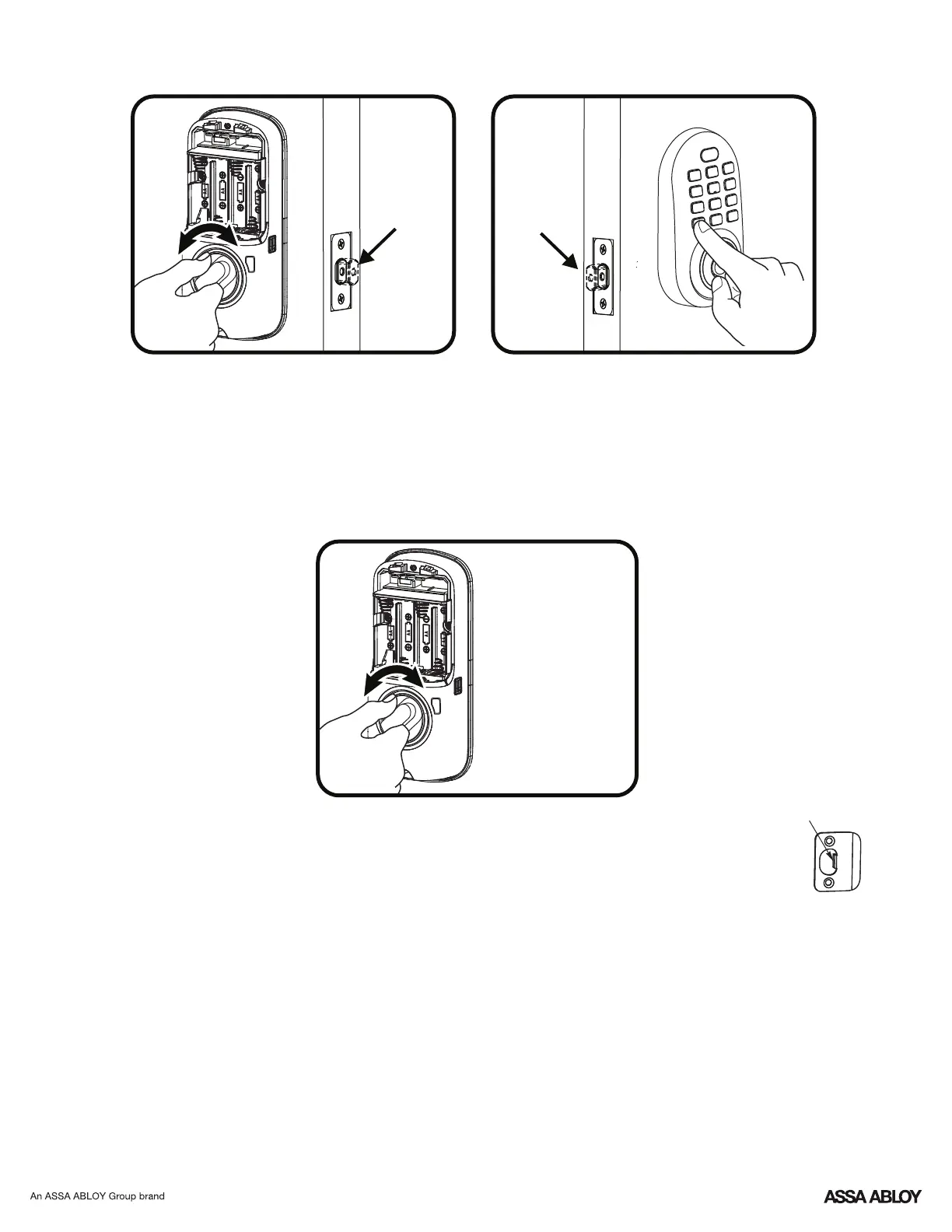 An ASSA ABLOY Group brand

ASSA ABLOY