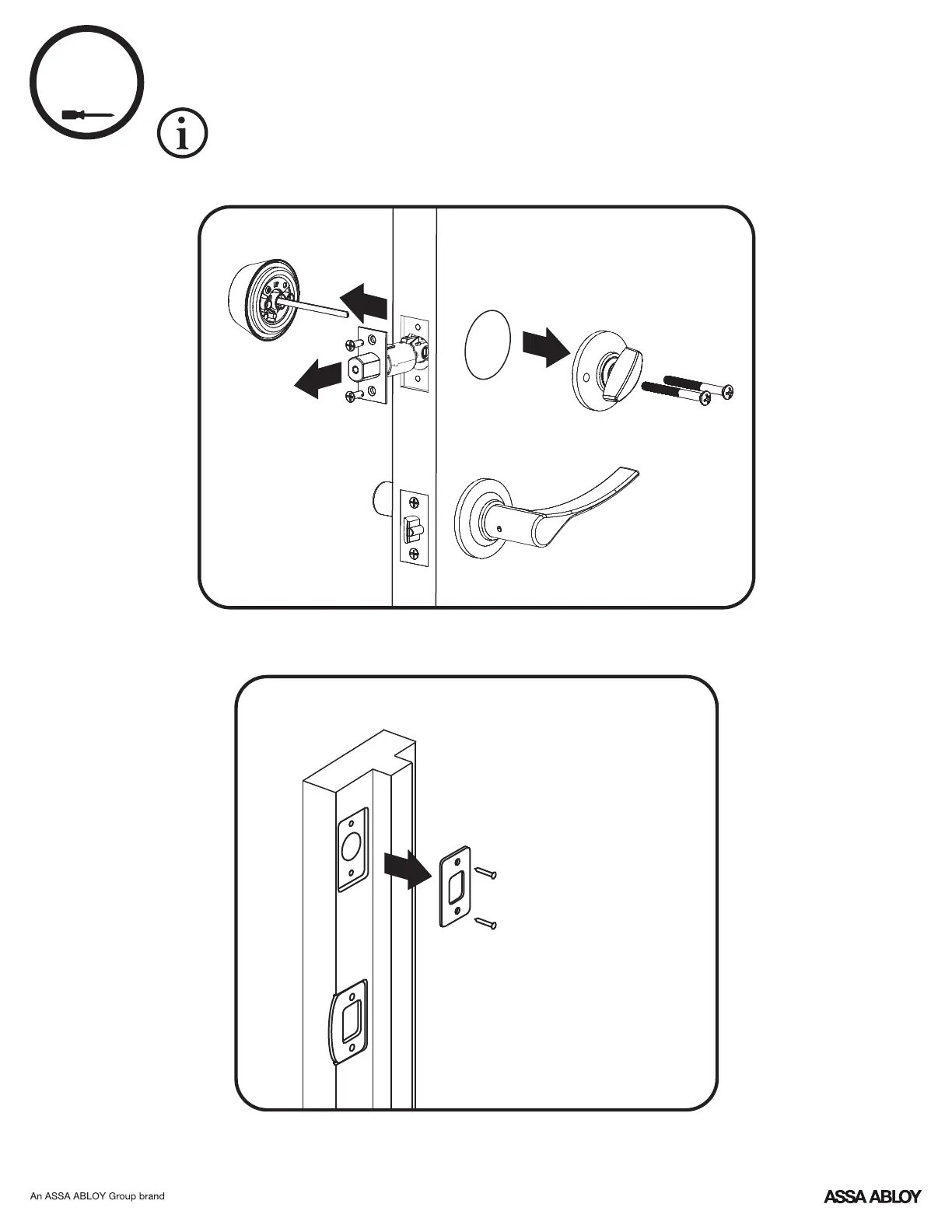 An ASSA ABLOY Group brand

ASSA ABLOY