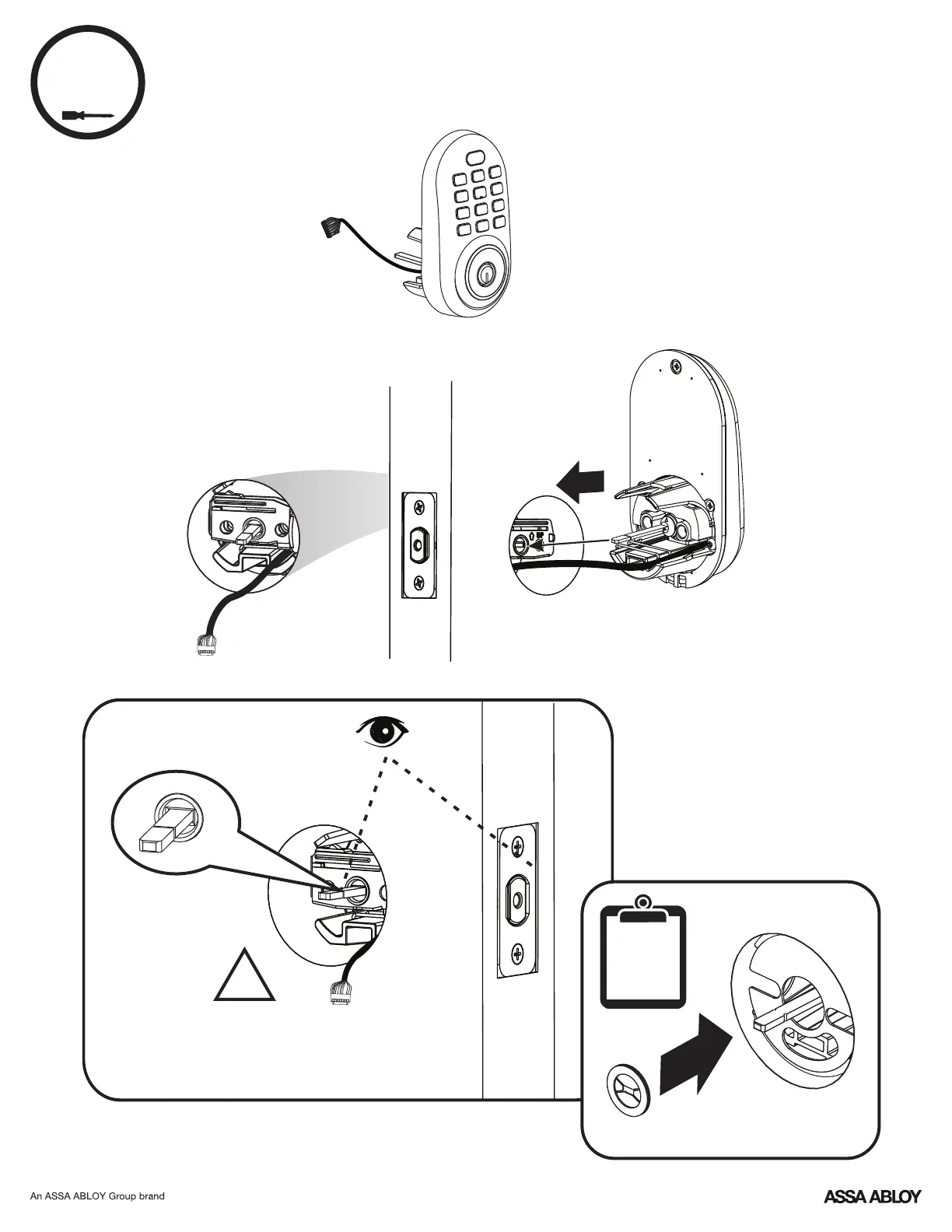 An ASSA ABLOY Group brand

ASSA ABLOY