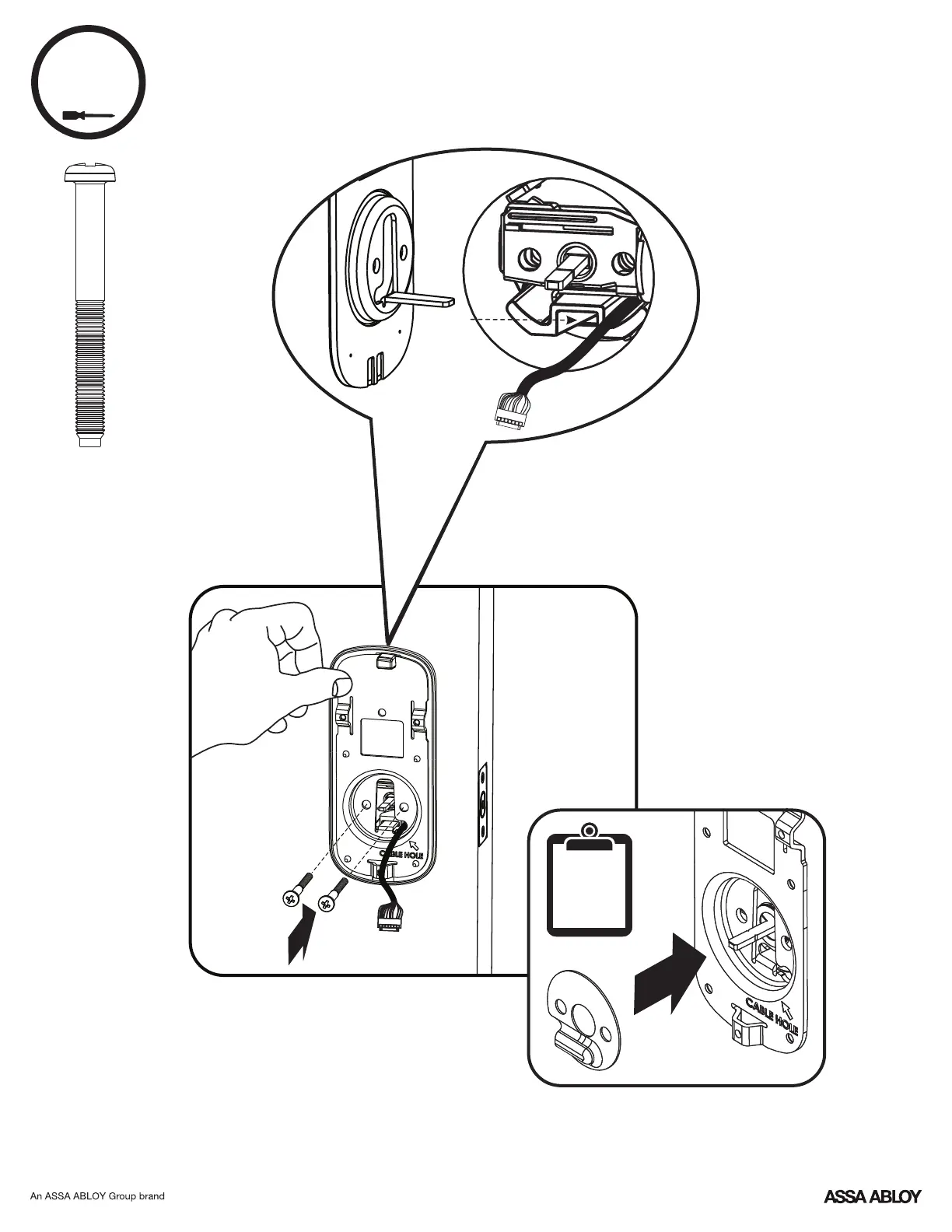 CABLE HOLE

CABLE HOLE

An ASSA ABLOY Group brand

ASSA ABLOY