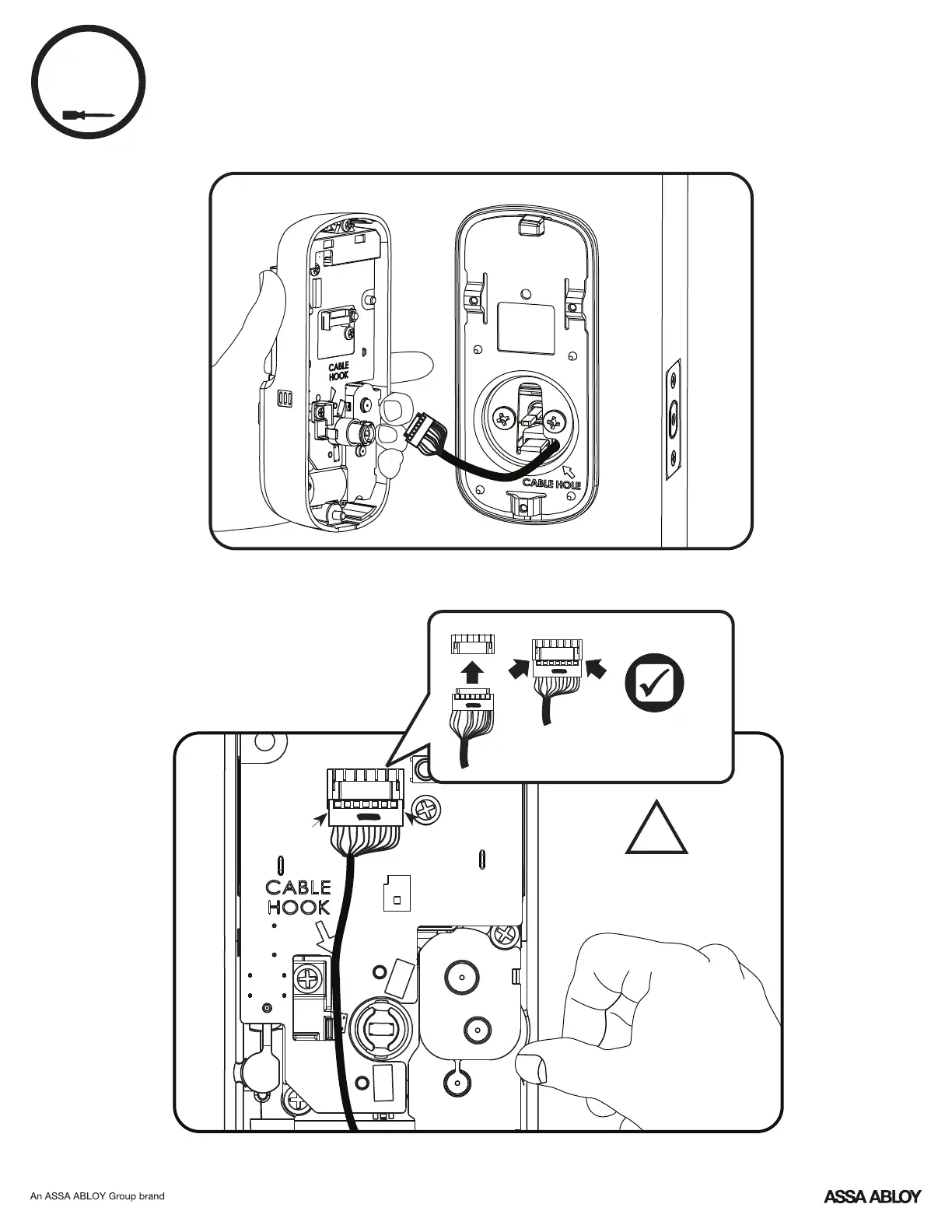 CABLE HOOK

CABLE HOLE

CABLE HOOK

An ASSA ABLOY Group brand

ASSA ABLOY