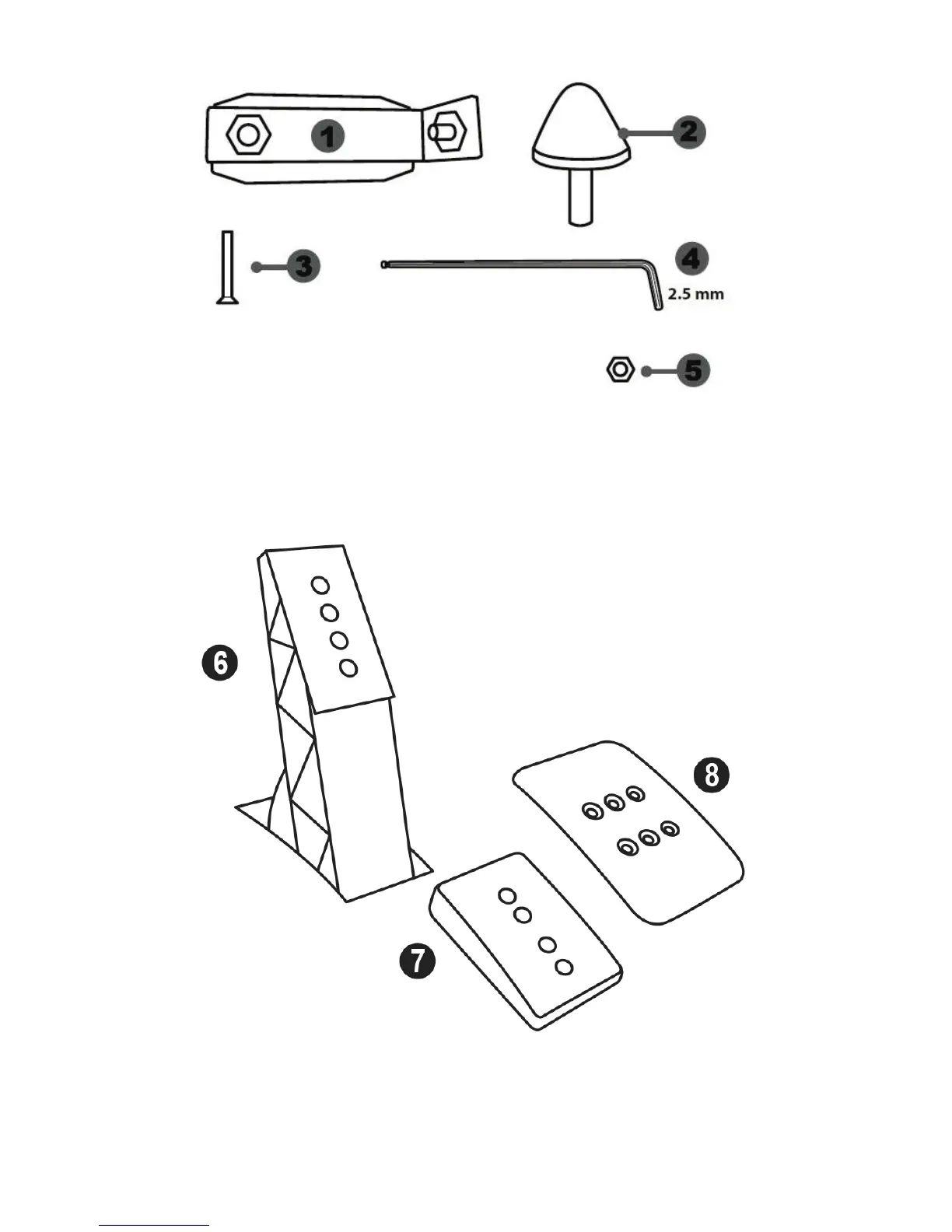 1
2
3
4
2.5 mm
5
6
8
7