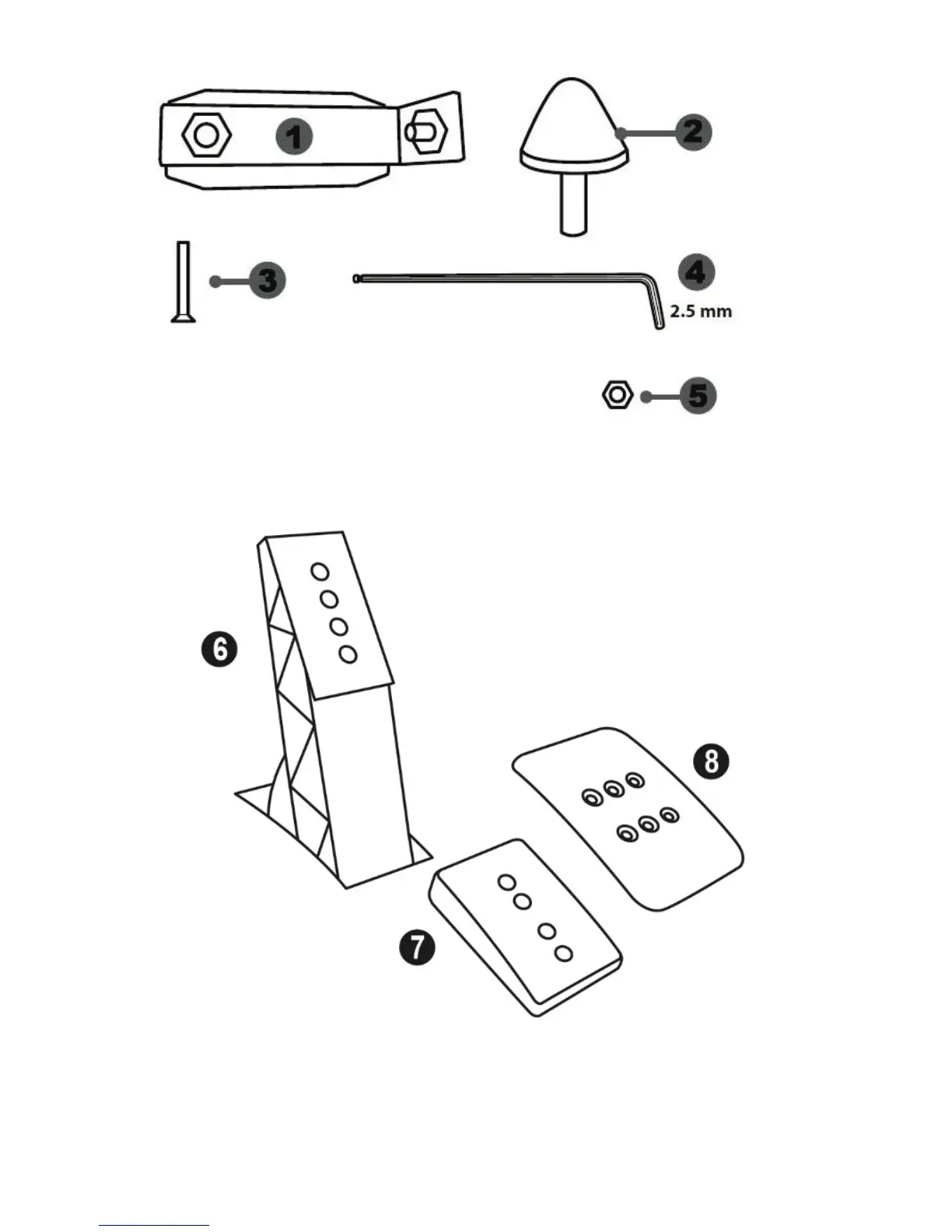 1
2
3
4
2.5 mm
5
6
8
7