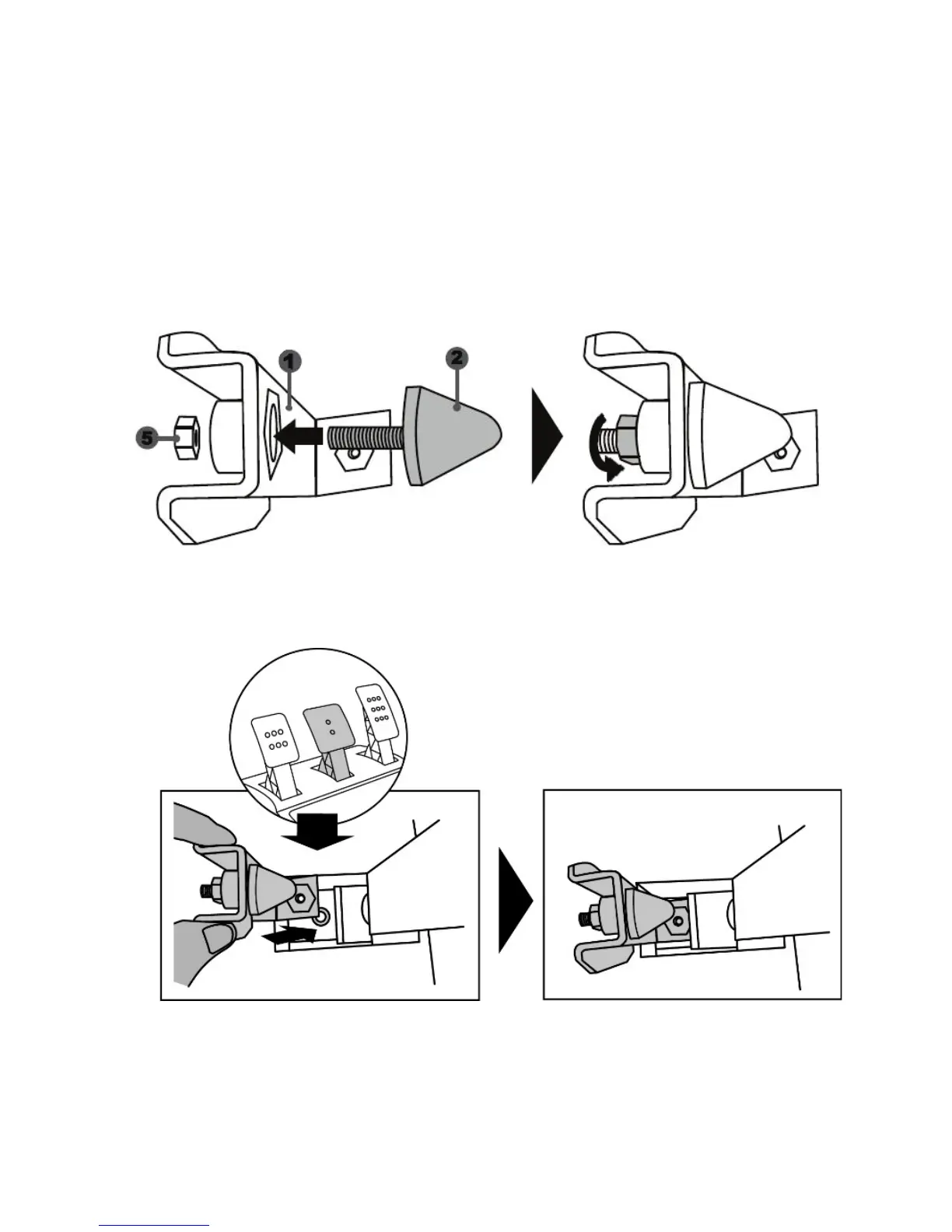 1
2
5