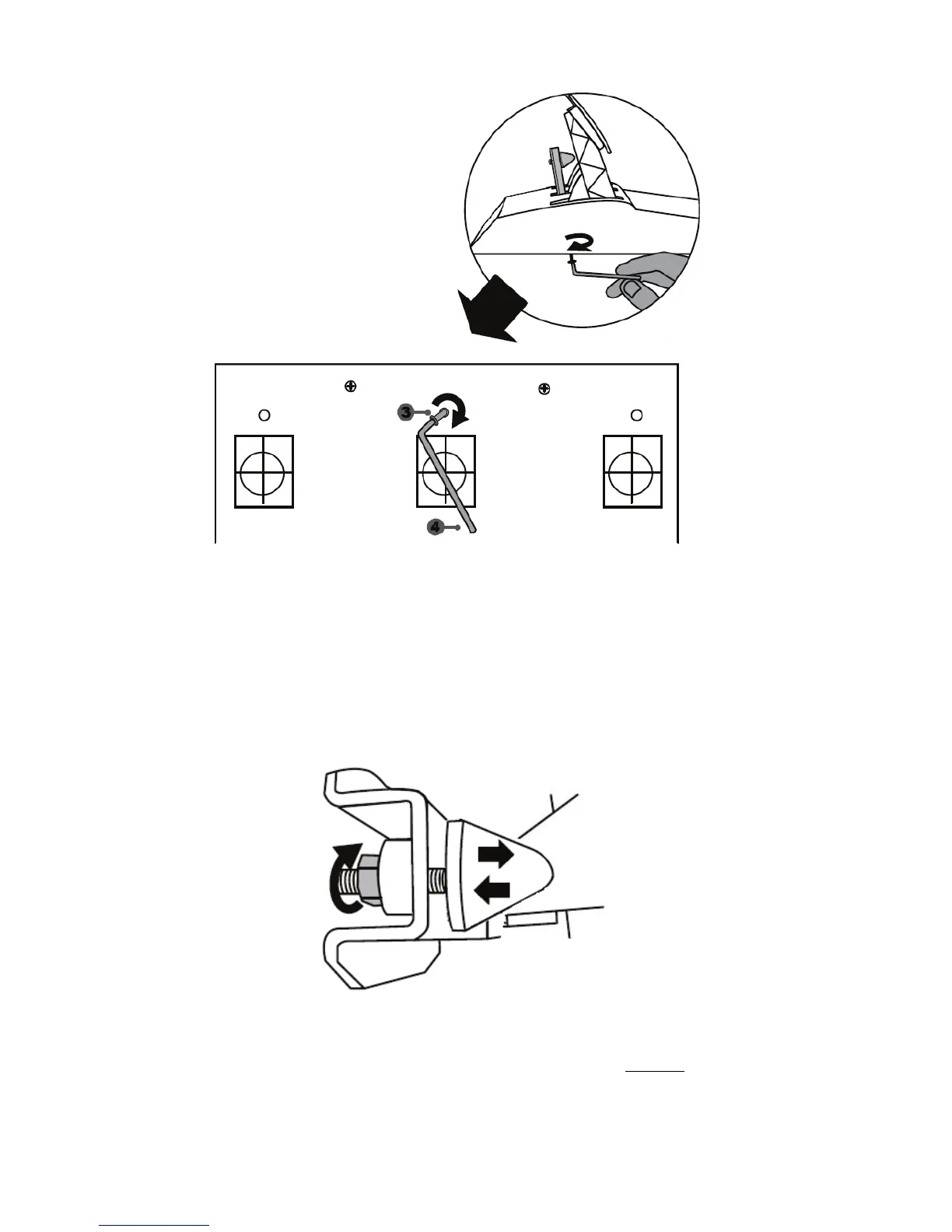 3

4