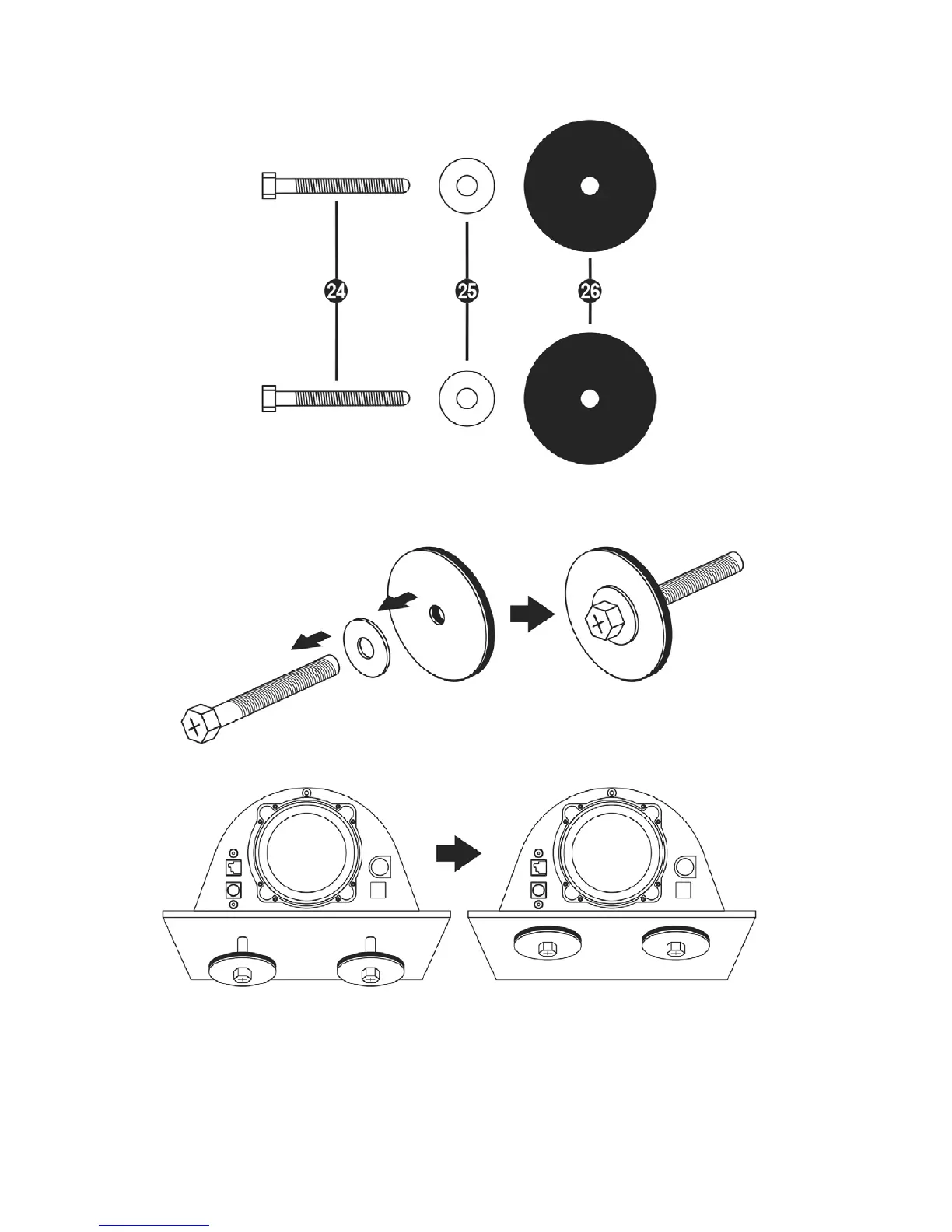 24
25
26