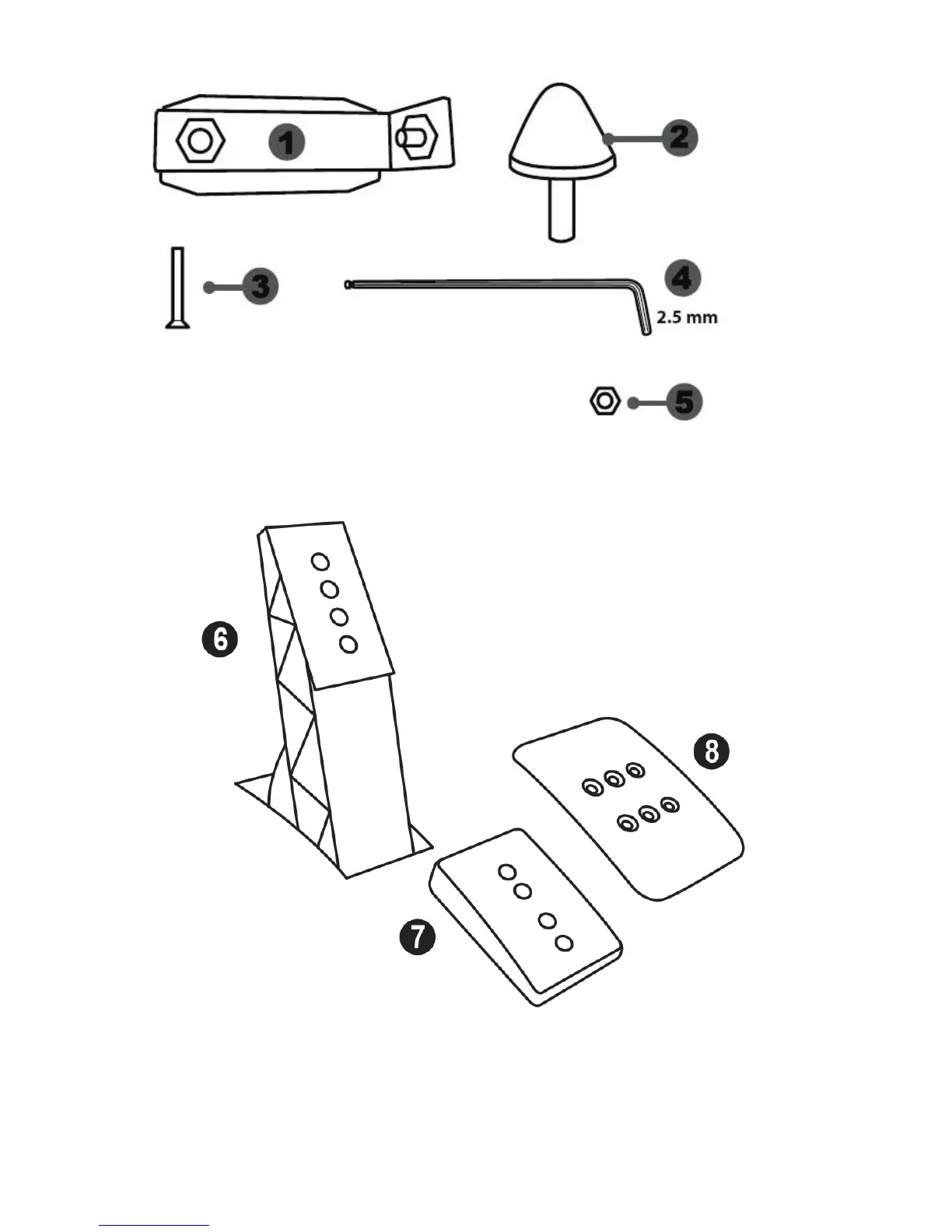 1

2

3

4
2.5 mm

5

6

8

7