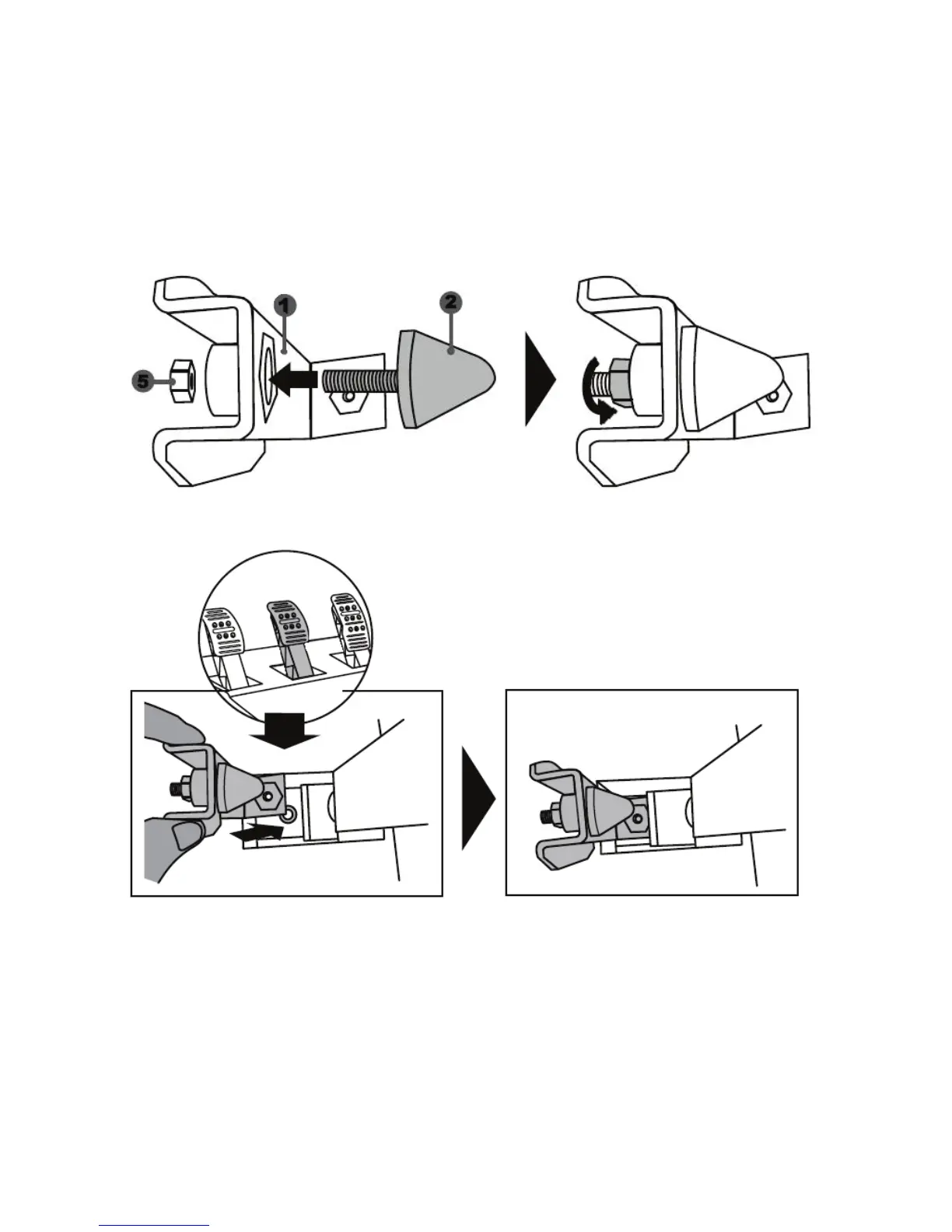 1

2

5