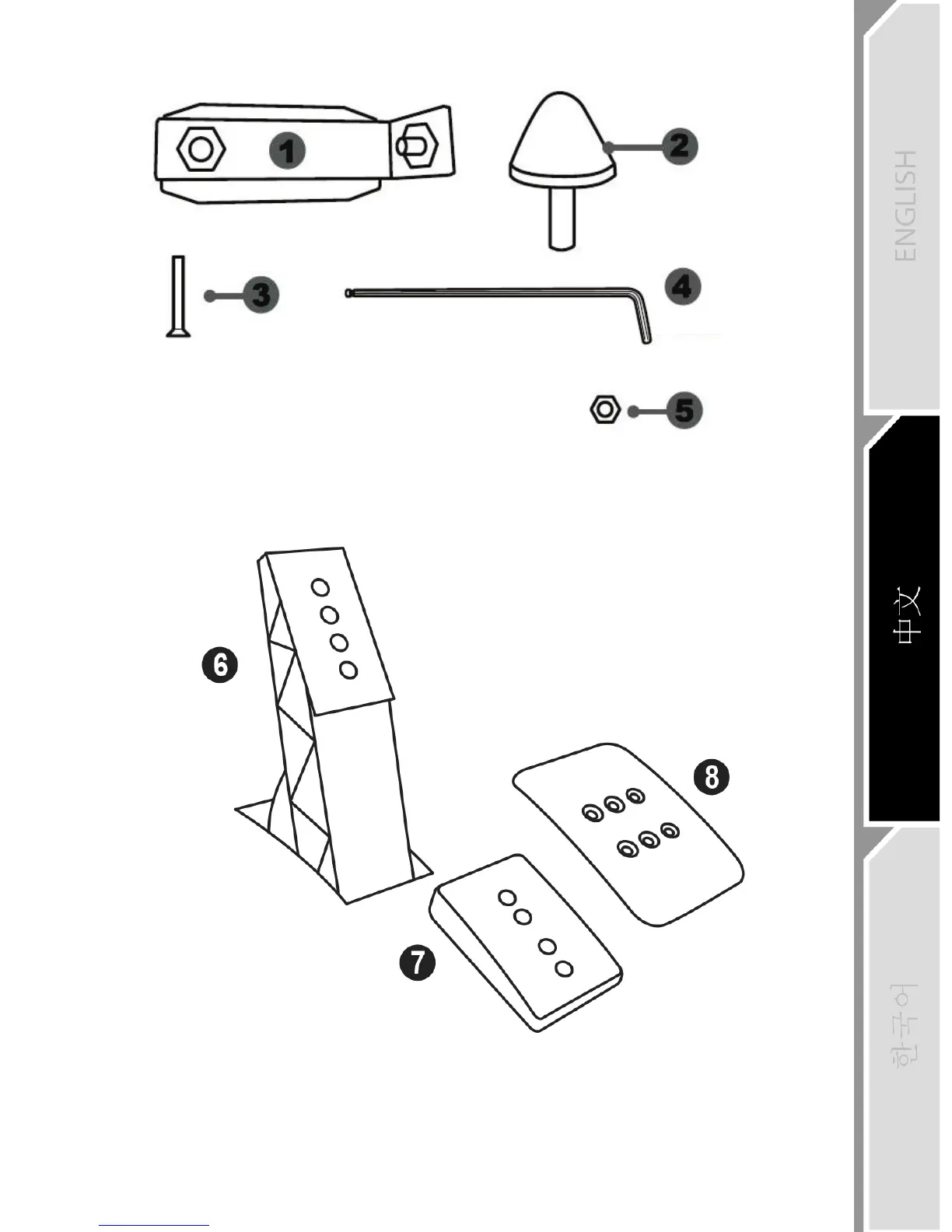 1
2
3
4
5
6
8
7

ENGLISH
中文
한국어