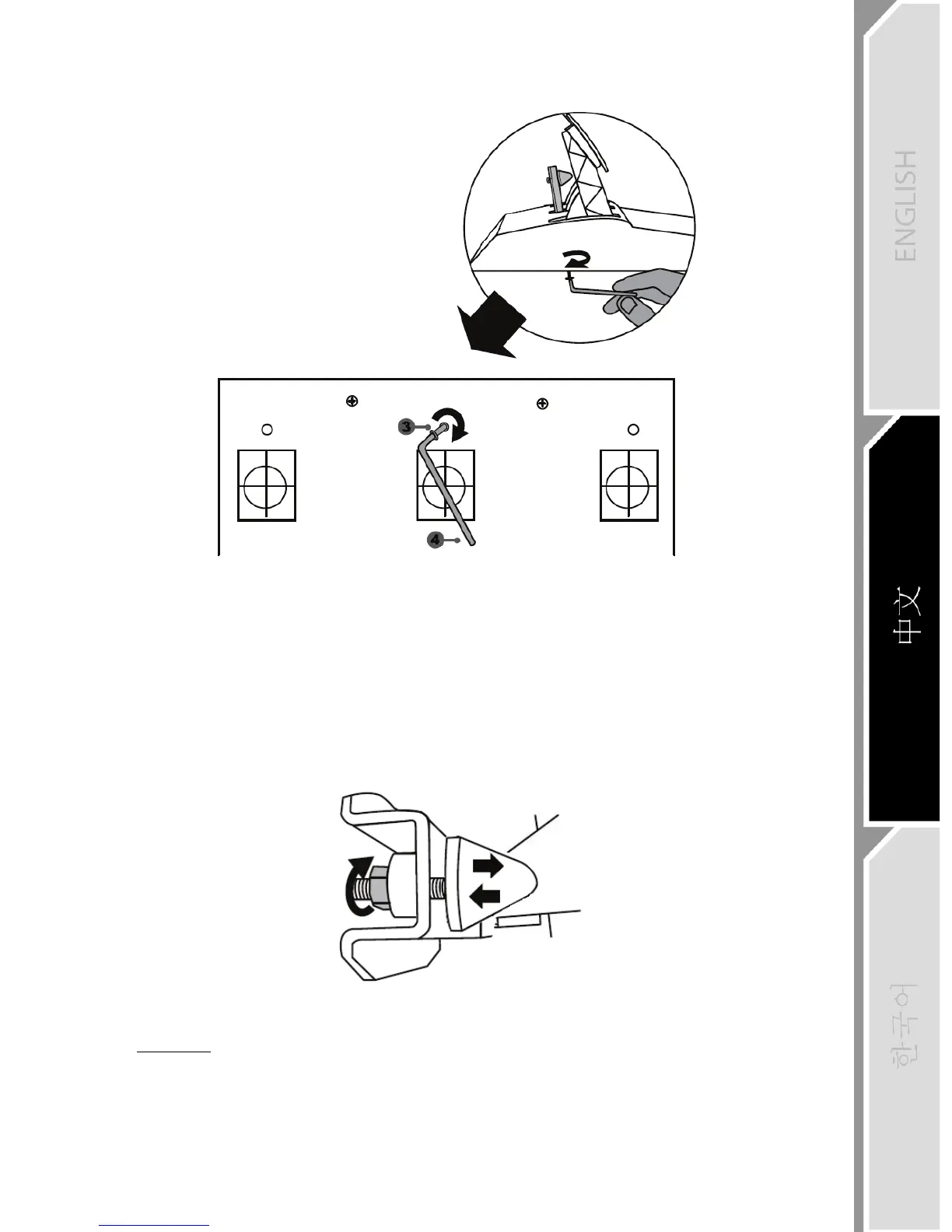 ENGLISH

中文

한국어

3

4