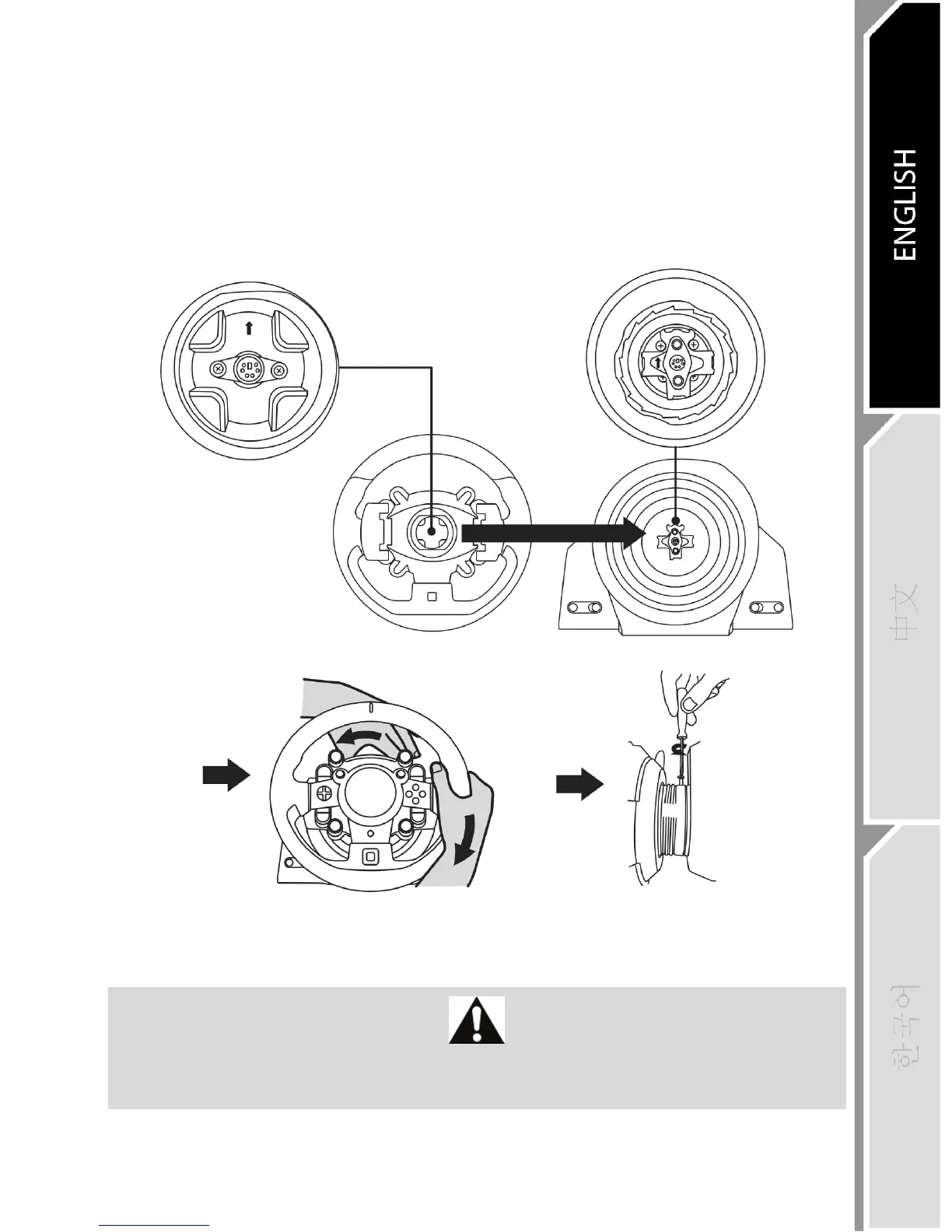 ENGLISH

中文

한국어