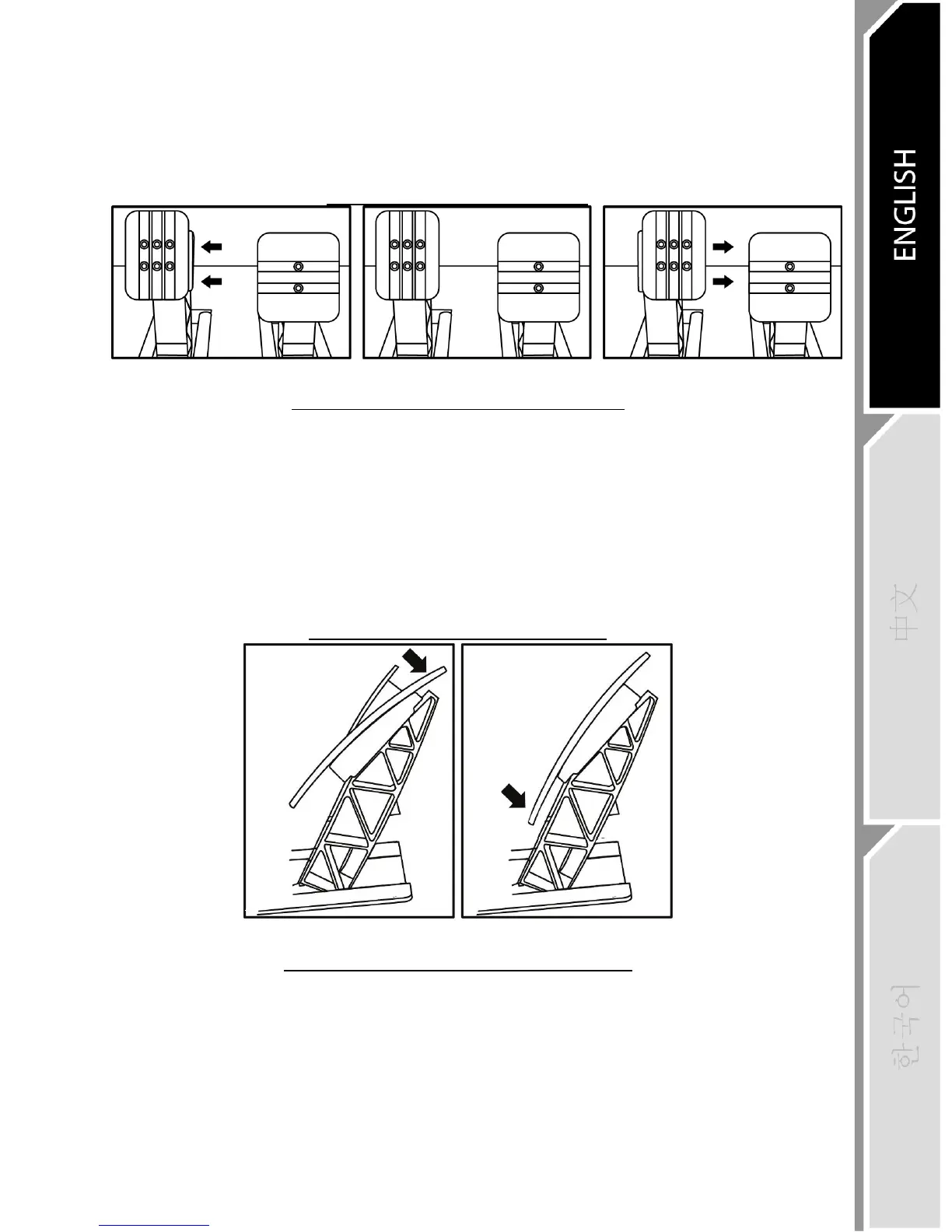 ENGLISH

中文

한국어