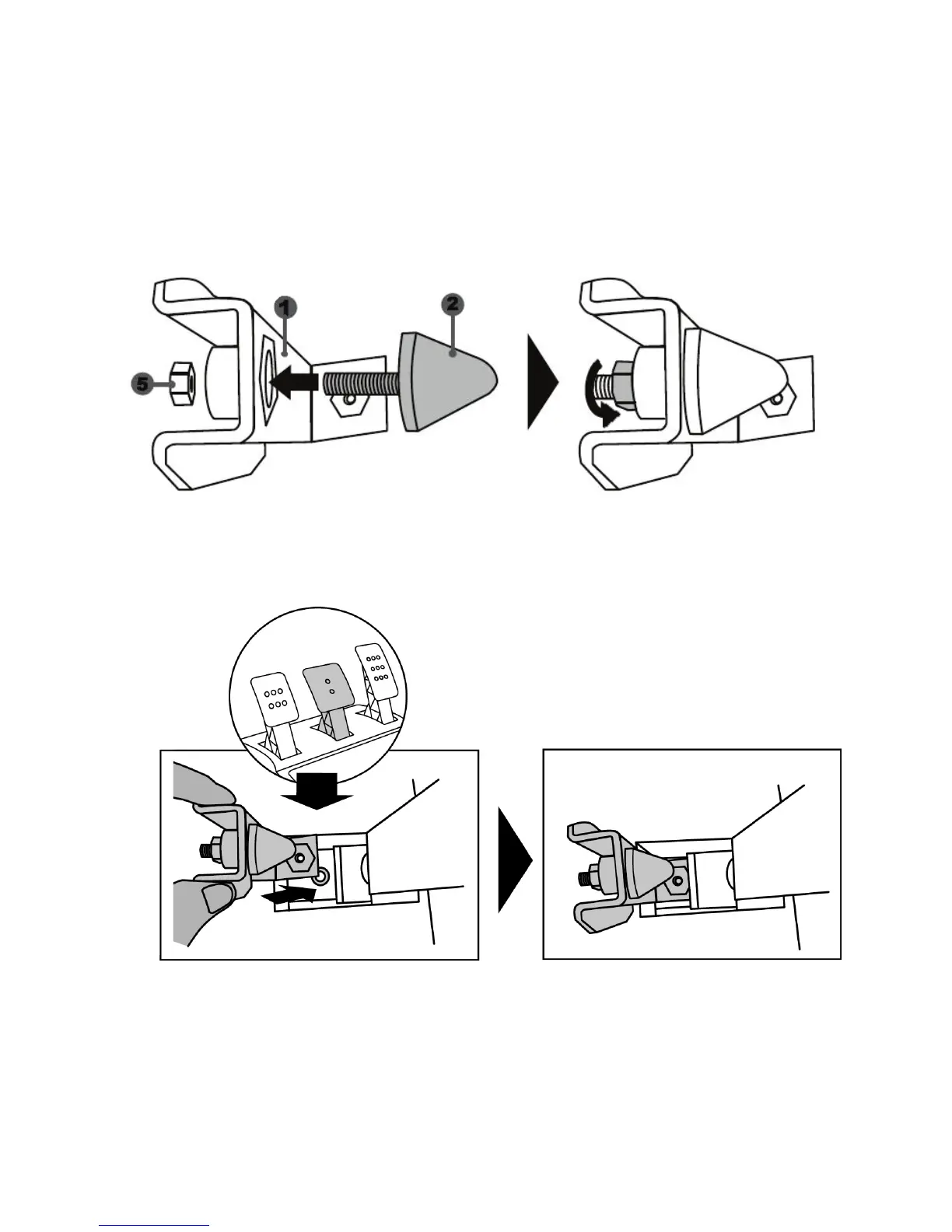 1

2

5