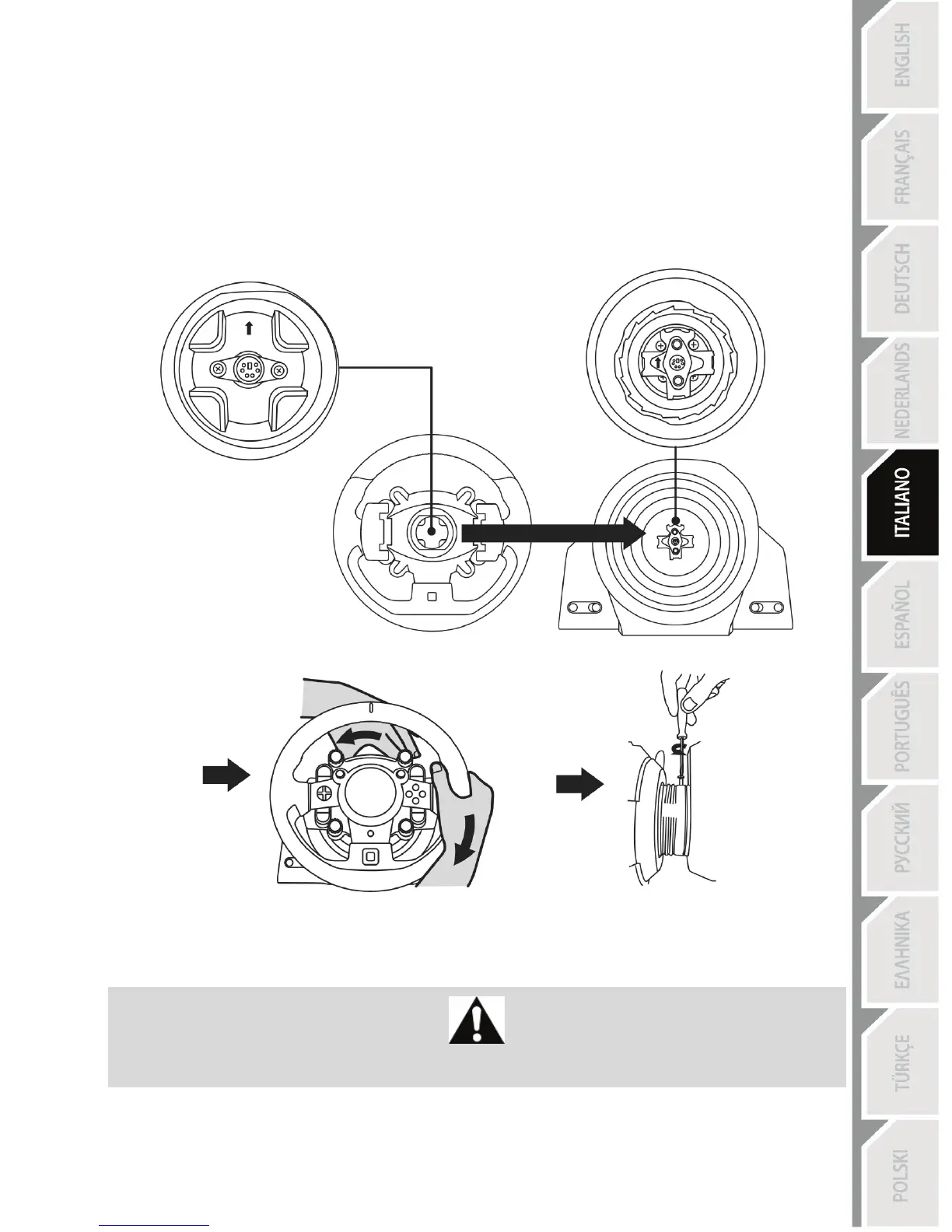 ENGLISH

FRANÇAIS

DEUTSCH

NEDERLANDS

ITALIANO

ESPAÑOL

PORTUGUÊS

РУССКИЙ

ΕΛΛΗΝΙΚΑ

TÜRKÇE

POLSKI