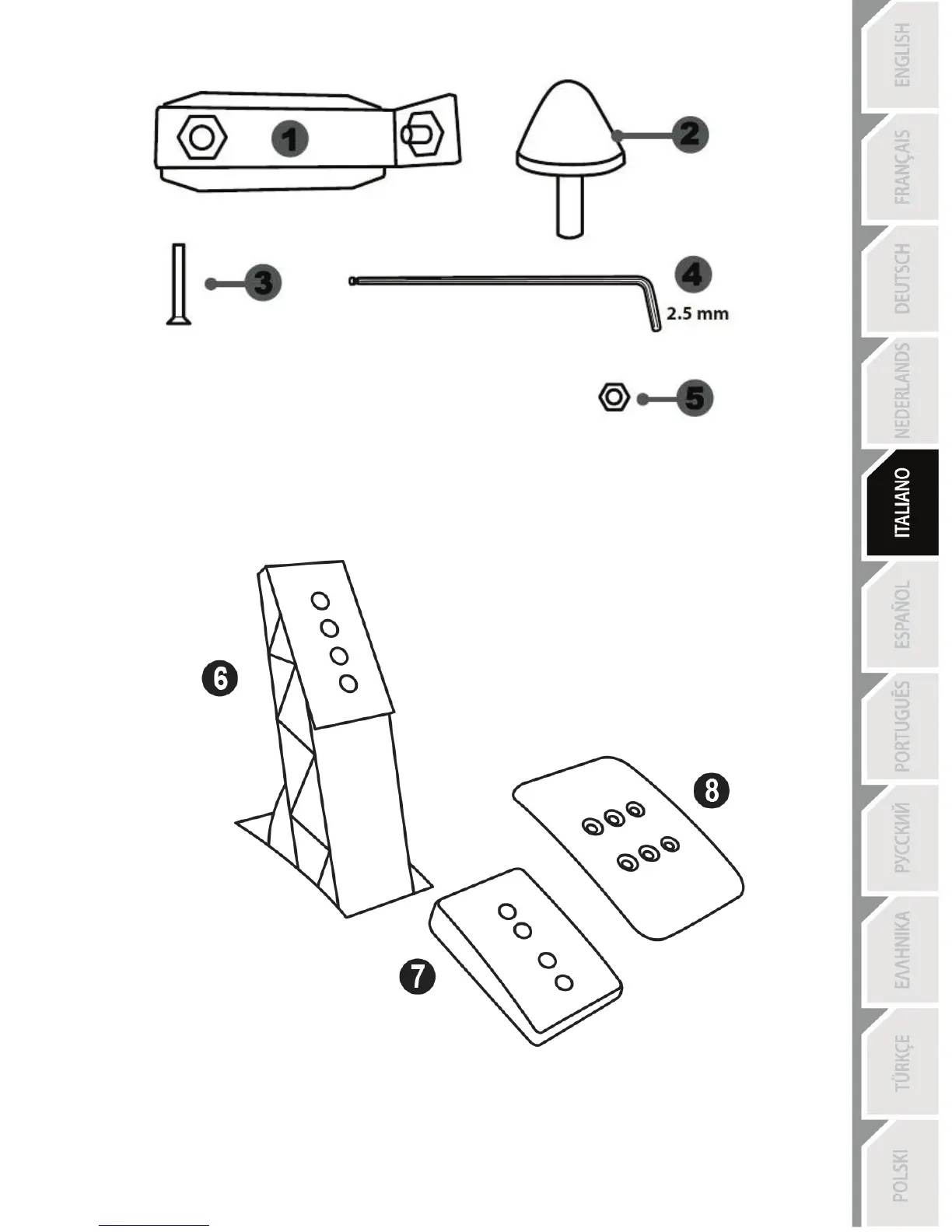 1
2
3
4
2.5 mm
5
6
7
8

ENGLISH
FRANÇAIS
DEUTSCH
NEDERLANDS
ITALIANO
ESPAÑOL
PORTUGUÊS
РУССКИЙ
ΕΛΛΗΝΙΚΑ
TÜRKÇE
POLSKI