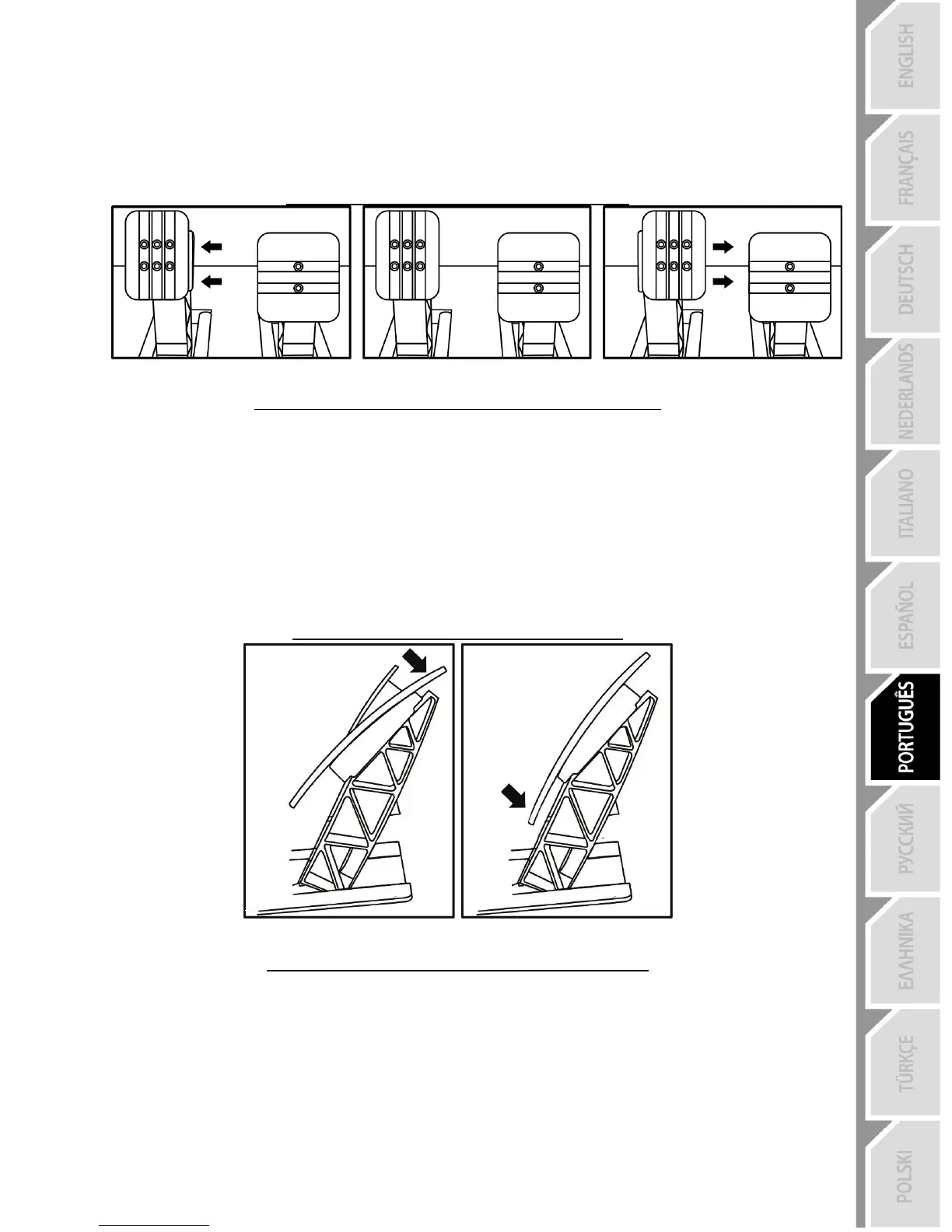 ENGLISH
FRANÇAIS
DEUTSCH
NEDERLANDS
ITALIANO
ESPAÑOL
PORTUGUÊS
РУССКИЙ
ΕΛΛΗΝΙΚΑ
TÜRKÇE
POLSKI