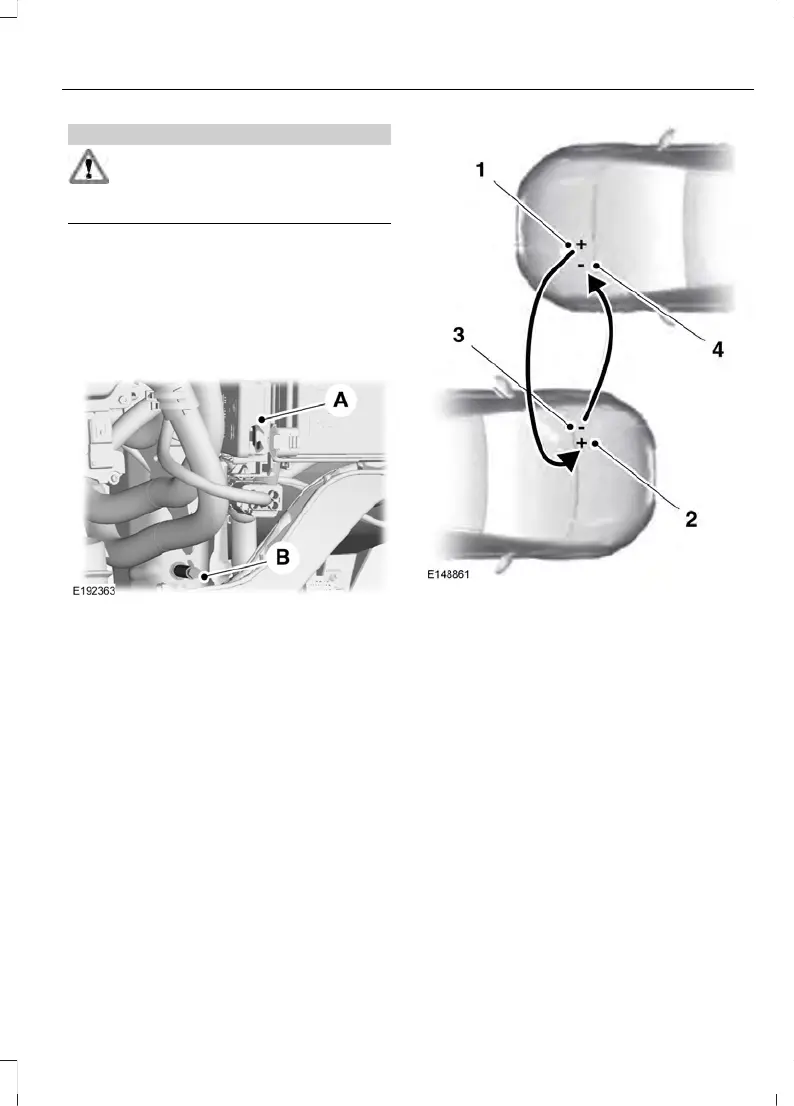 A

B

E192363

1

+

-

4

3

-

+

2

E148861