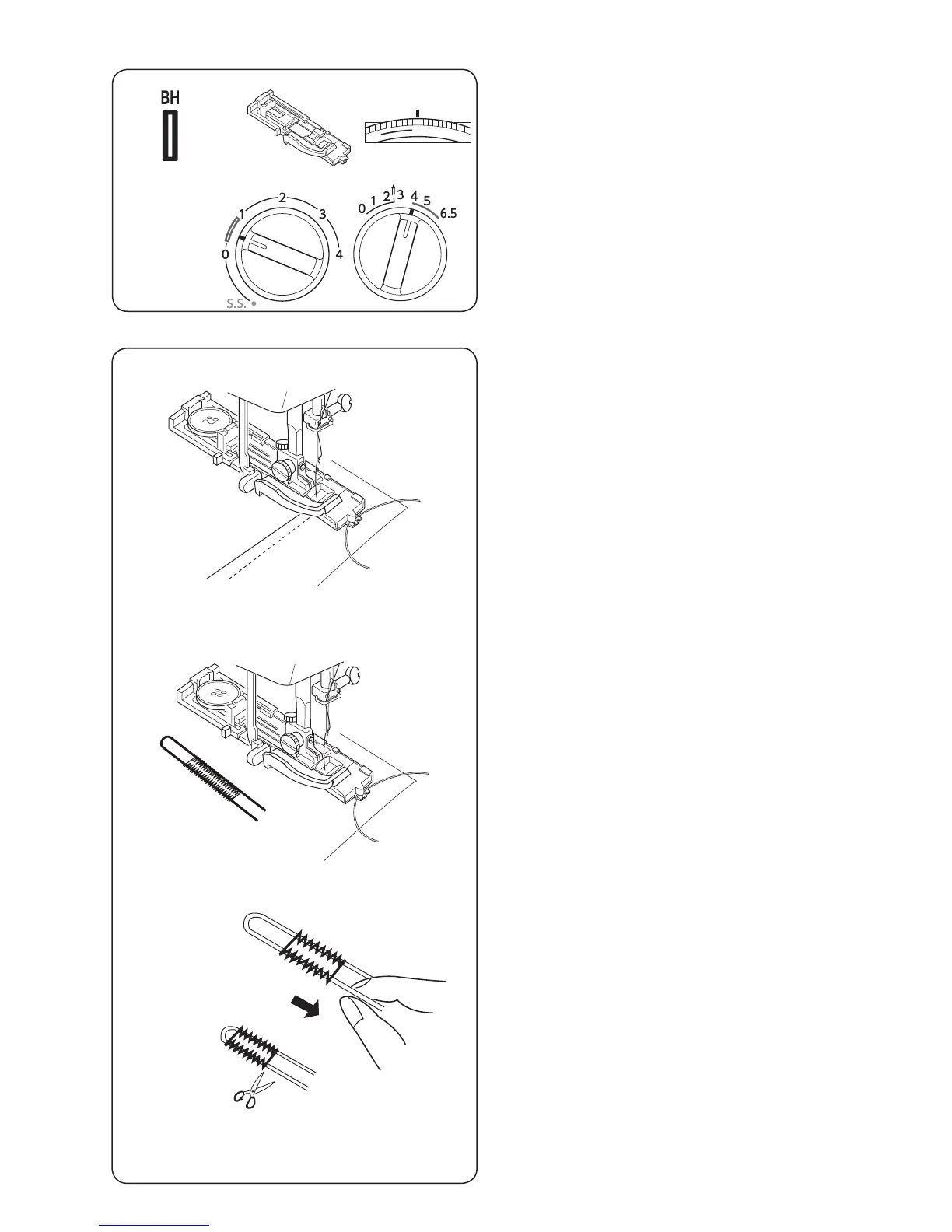 BH

0 1 2 3 4

S.S.

0 1 2 3 4 5 6.5