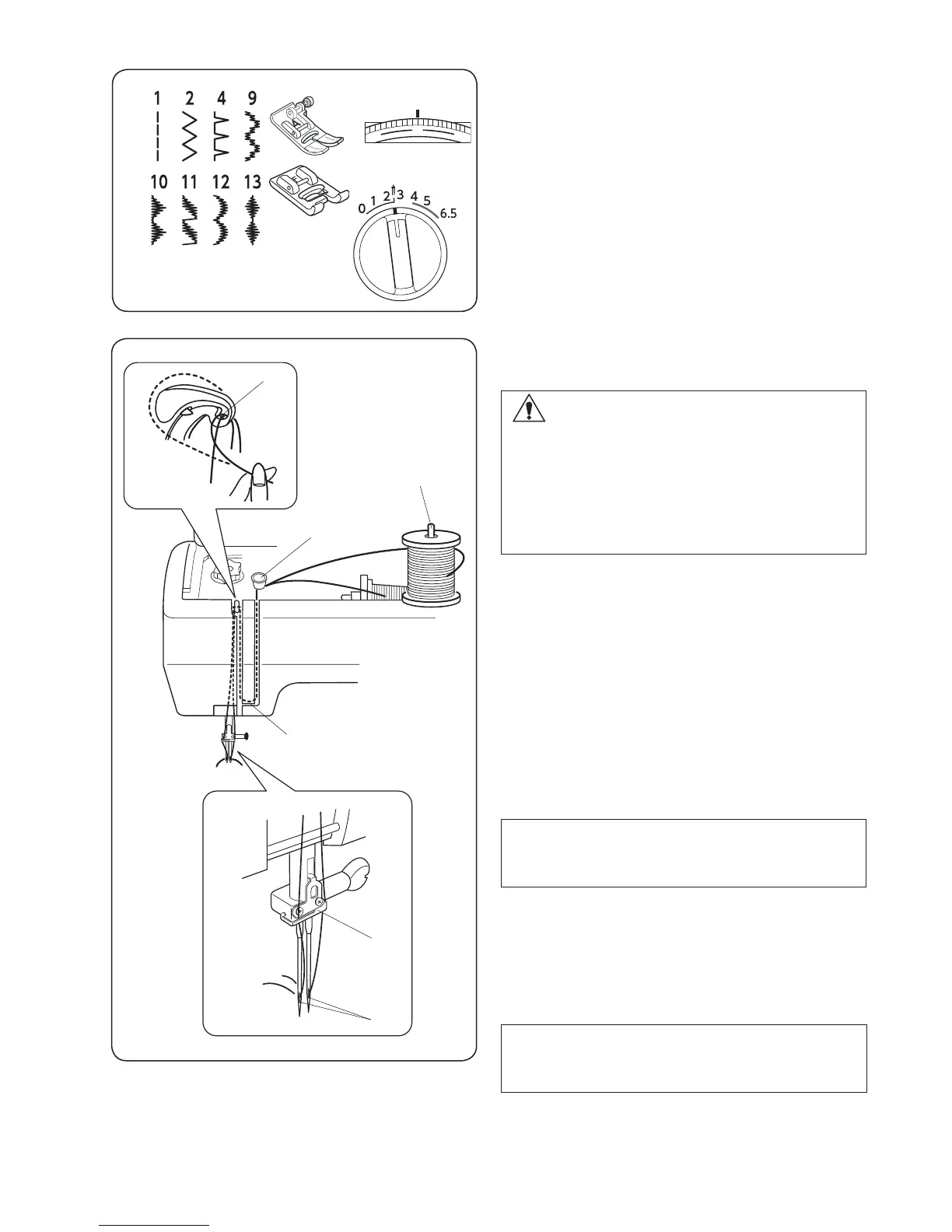 1 2 4 9

10 11 12 13

0 1 2 3 4 5 6.5