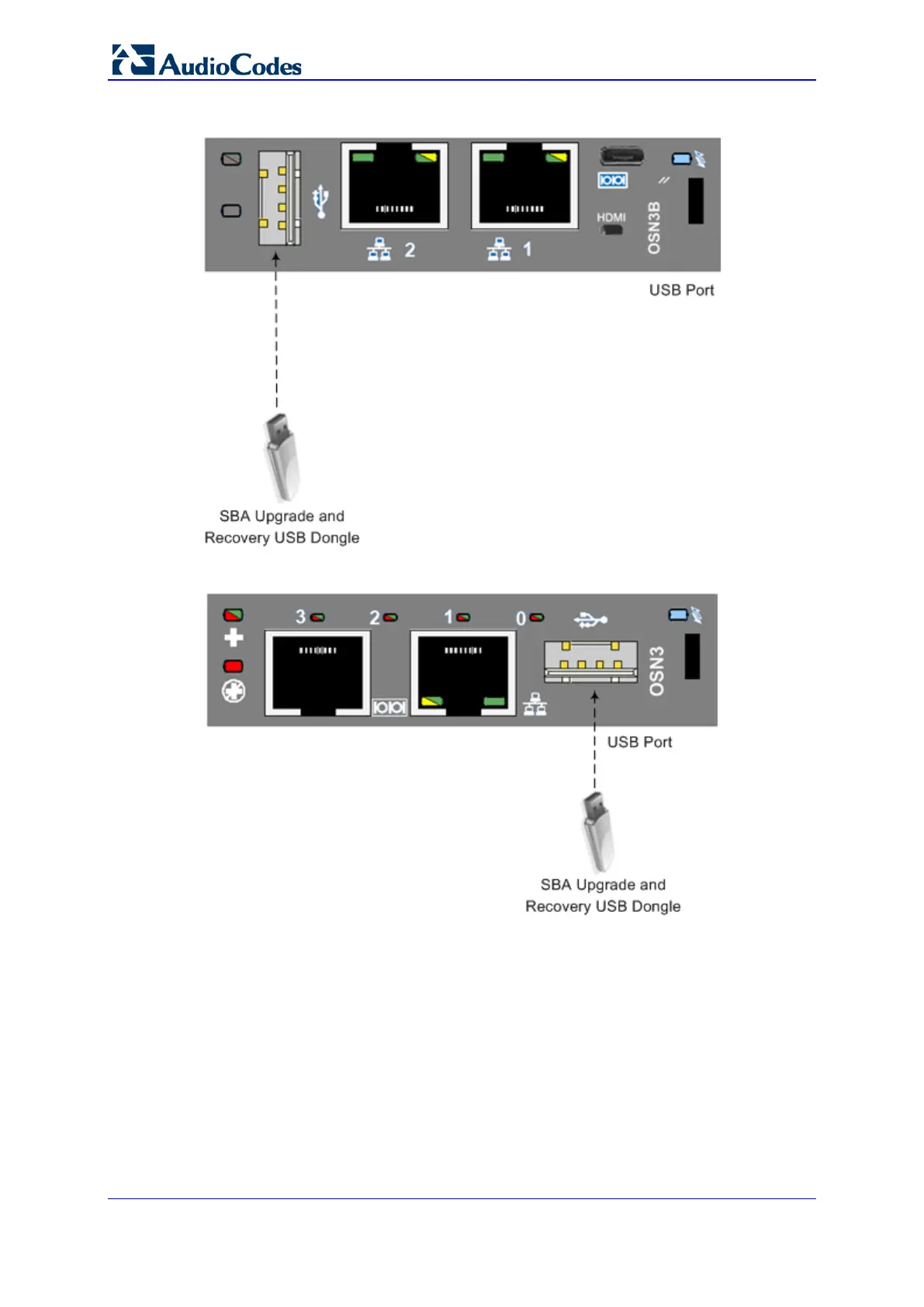 AudioCodes

2

1

HDMI

OSN3B

USB Port

SBA Upgrade and Recovery USB Dongle

3

2

1

0

OSN3

USB Port

SBA Upgrade and Recovery USB Dongle