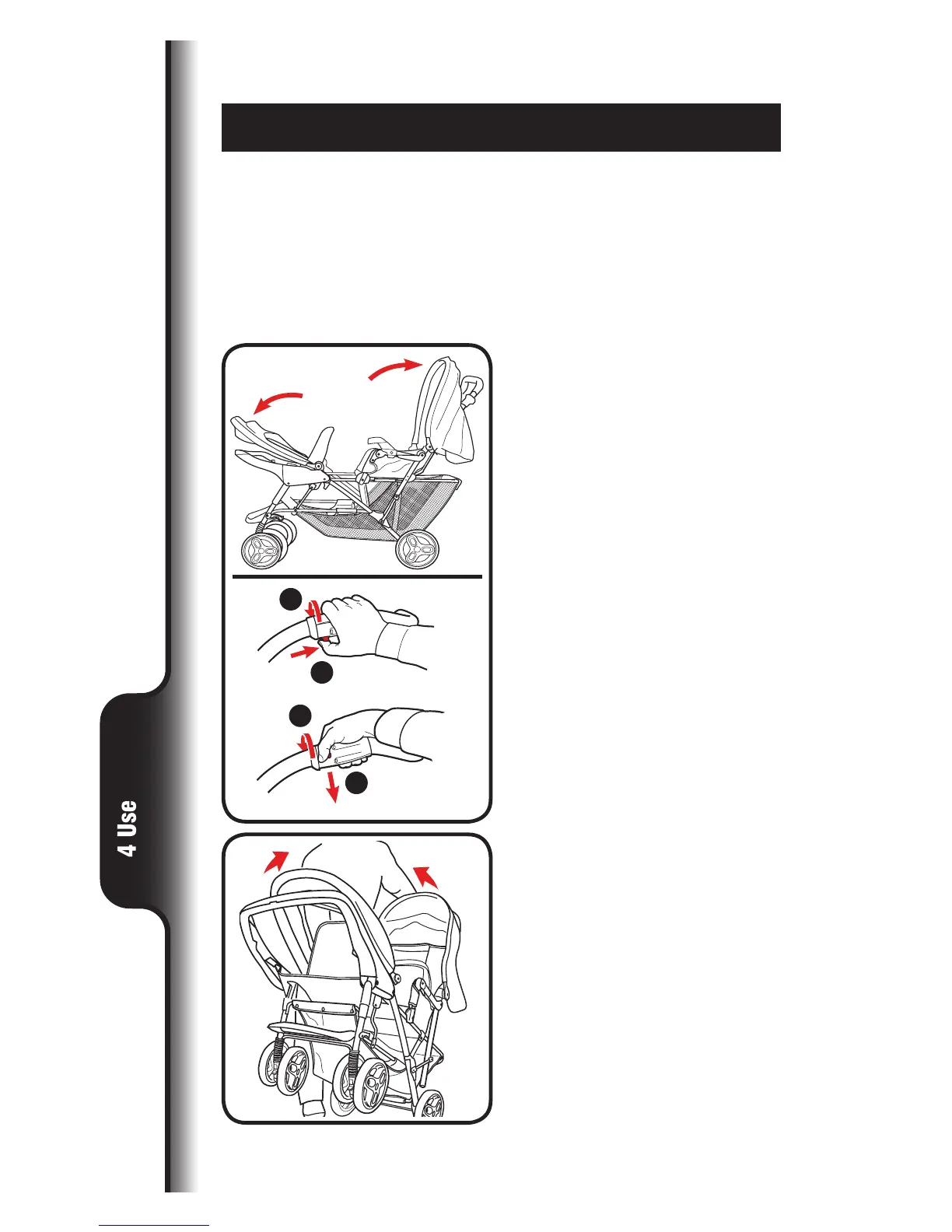 4 Use