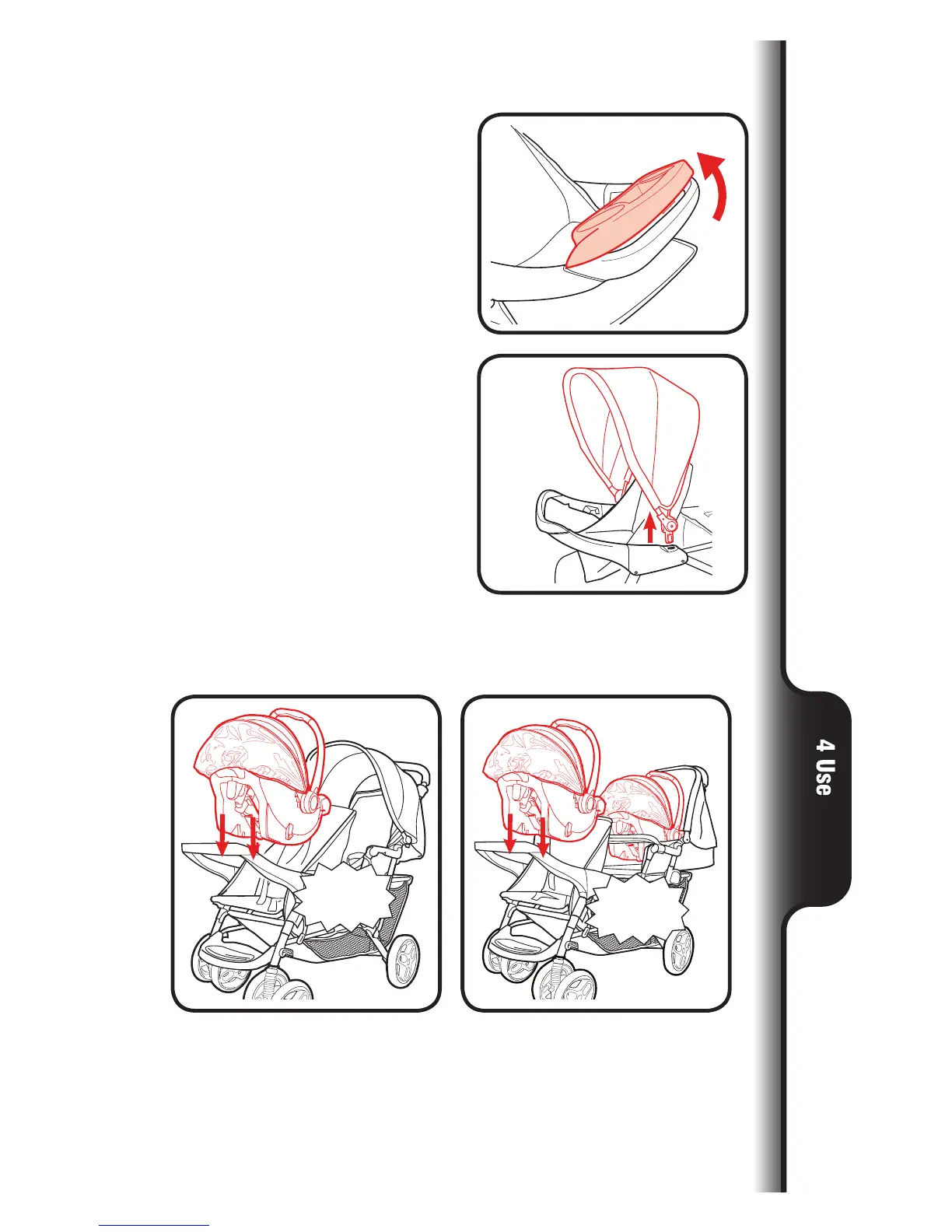 4 Use