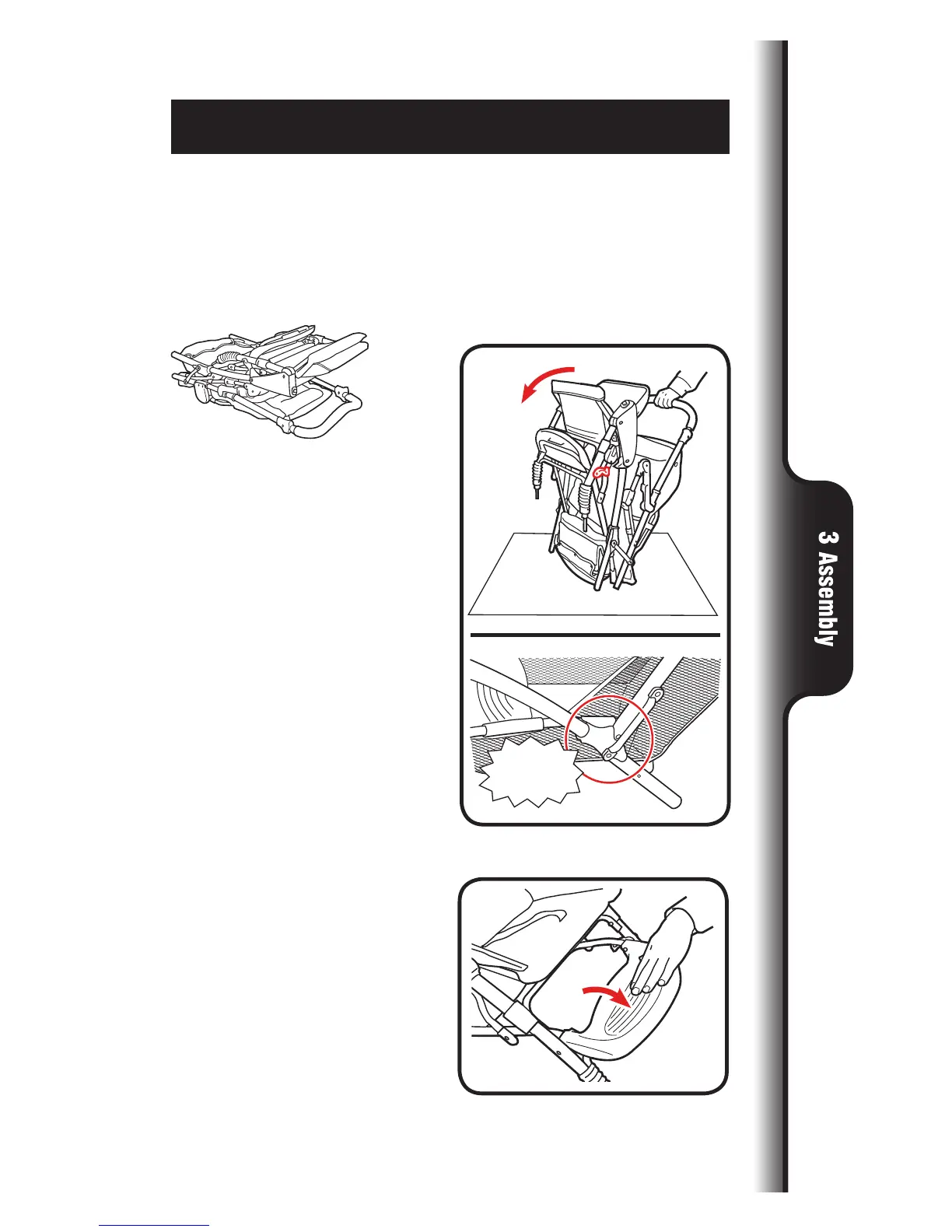 3 Assembly