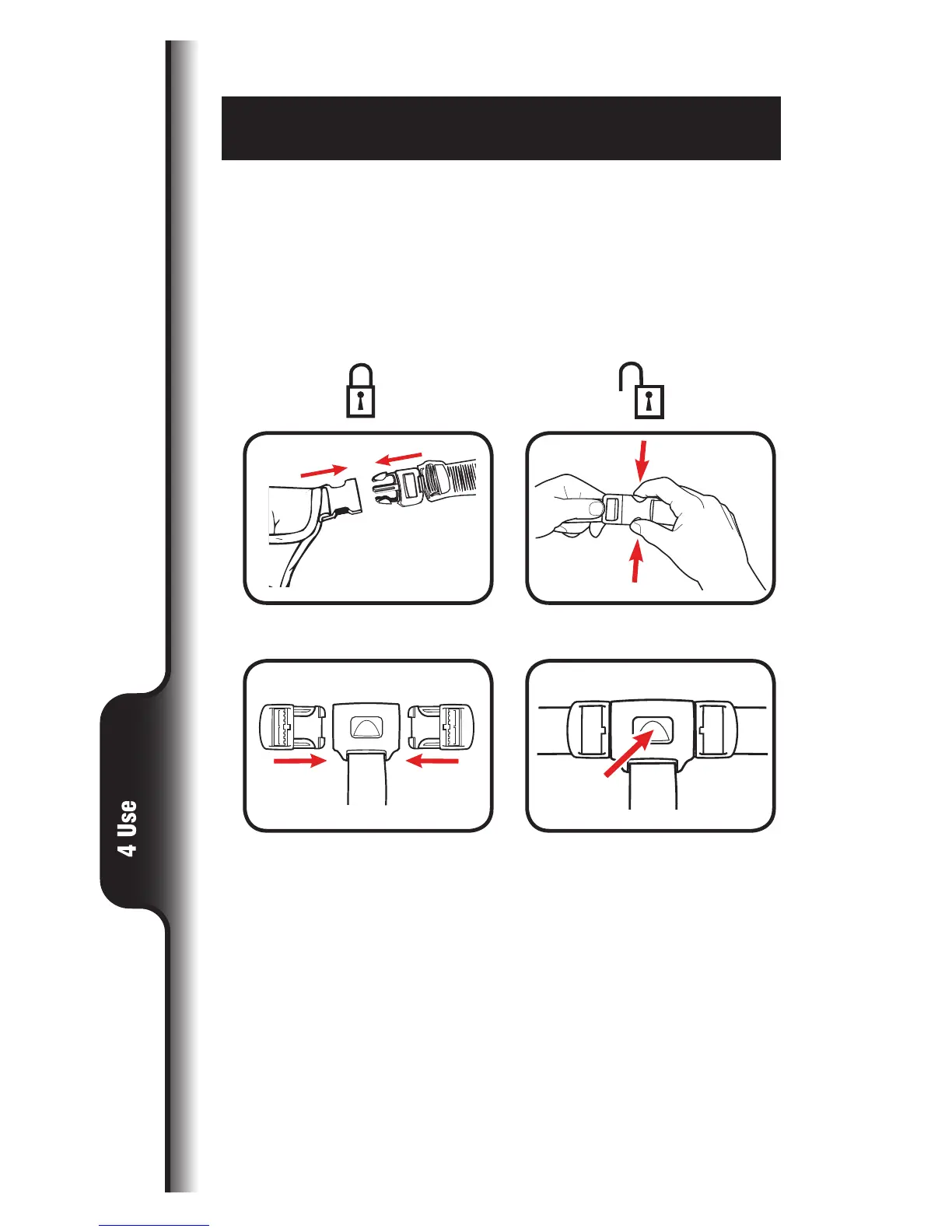 4 Use