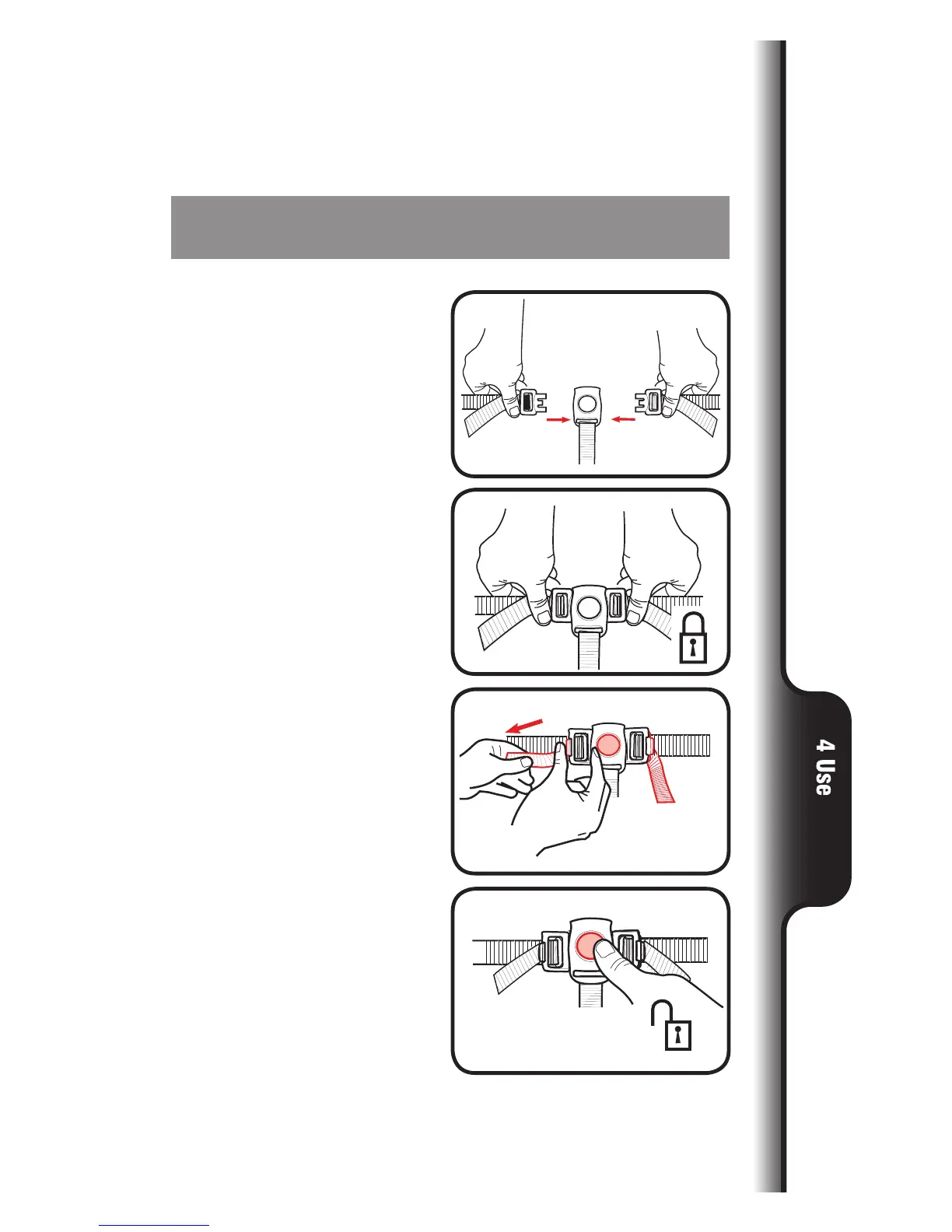 4 Use