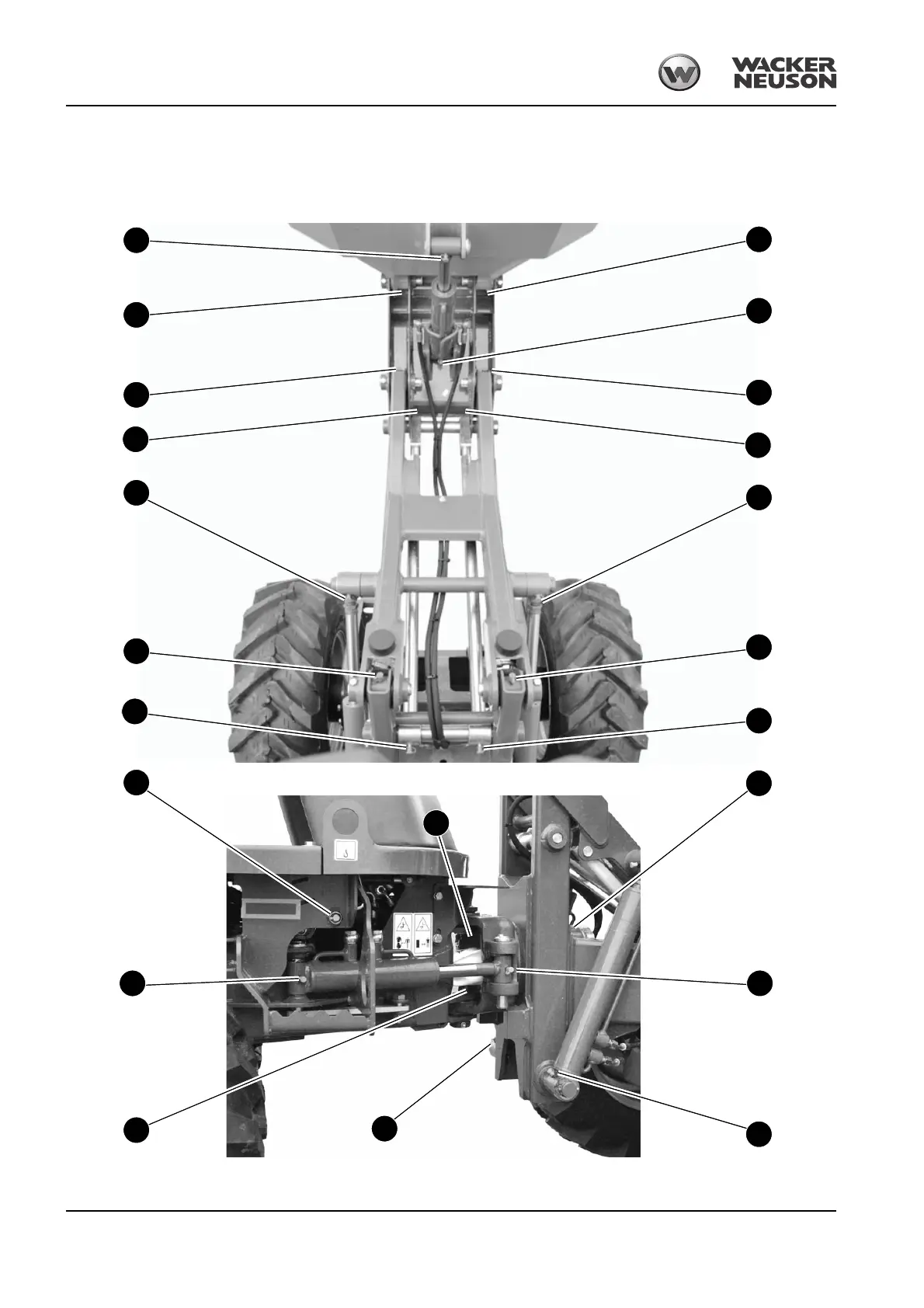 WACKER NEUSON