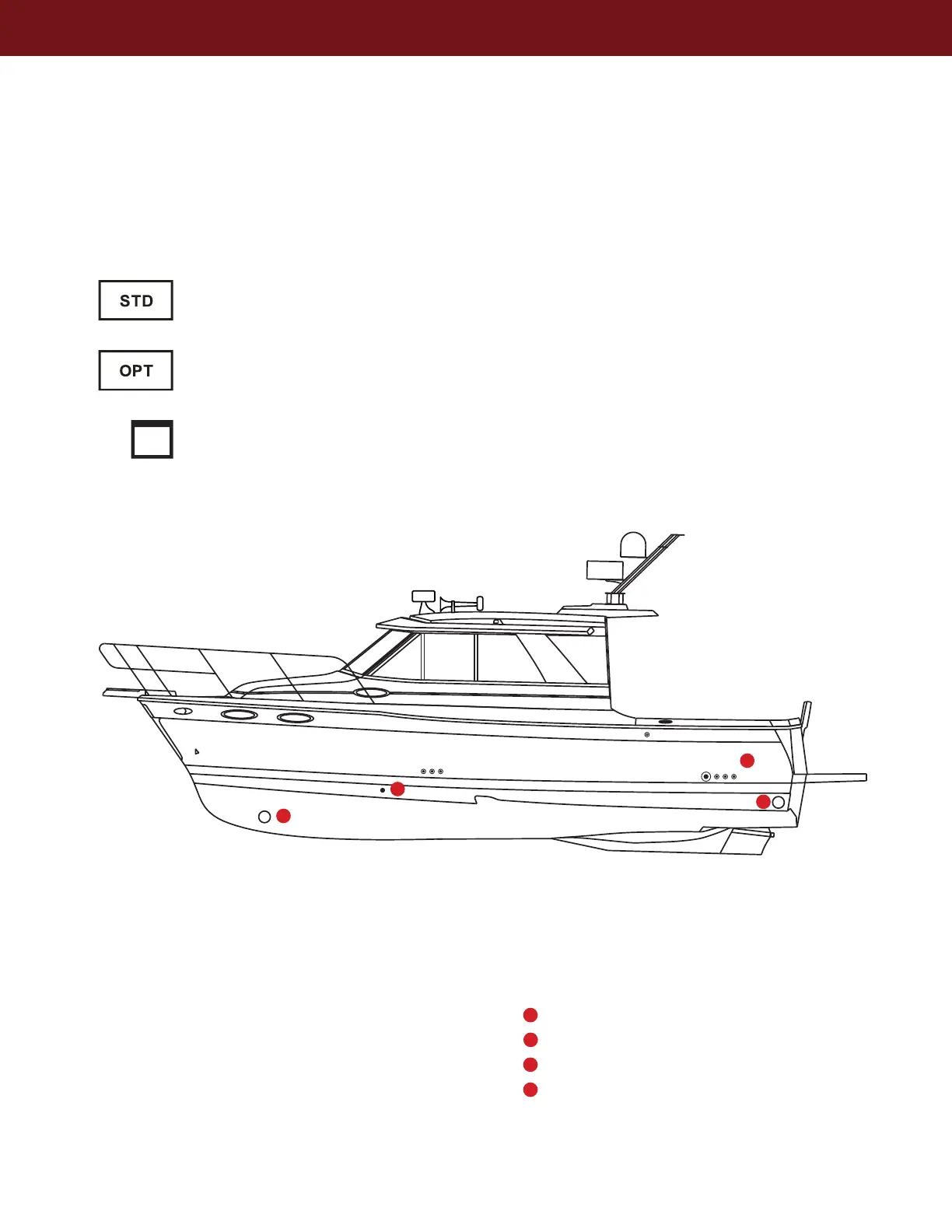 STD

OPT