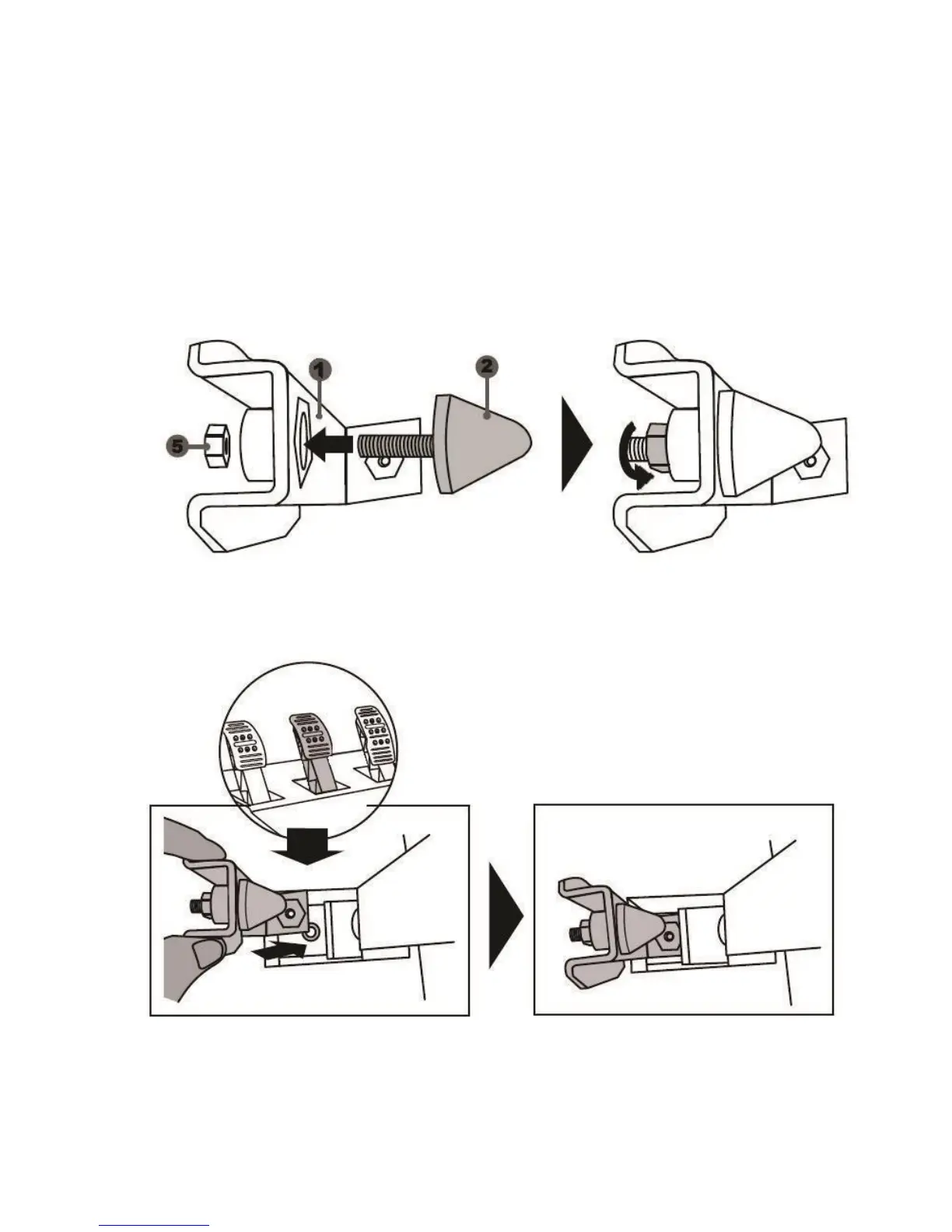 1
2
5