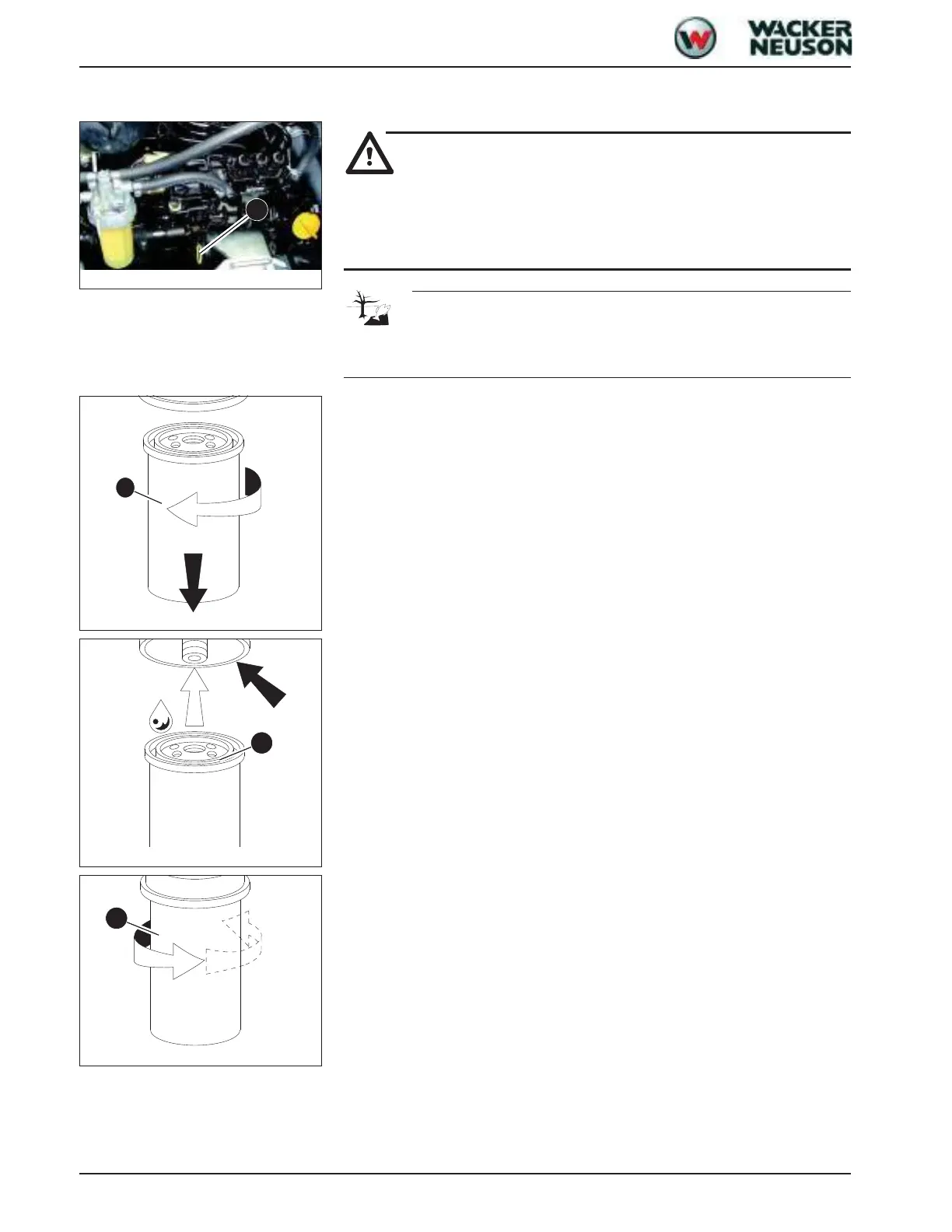 WACKER NEUSON