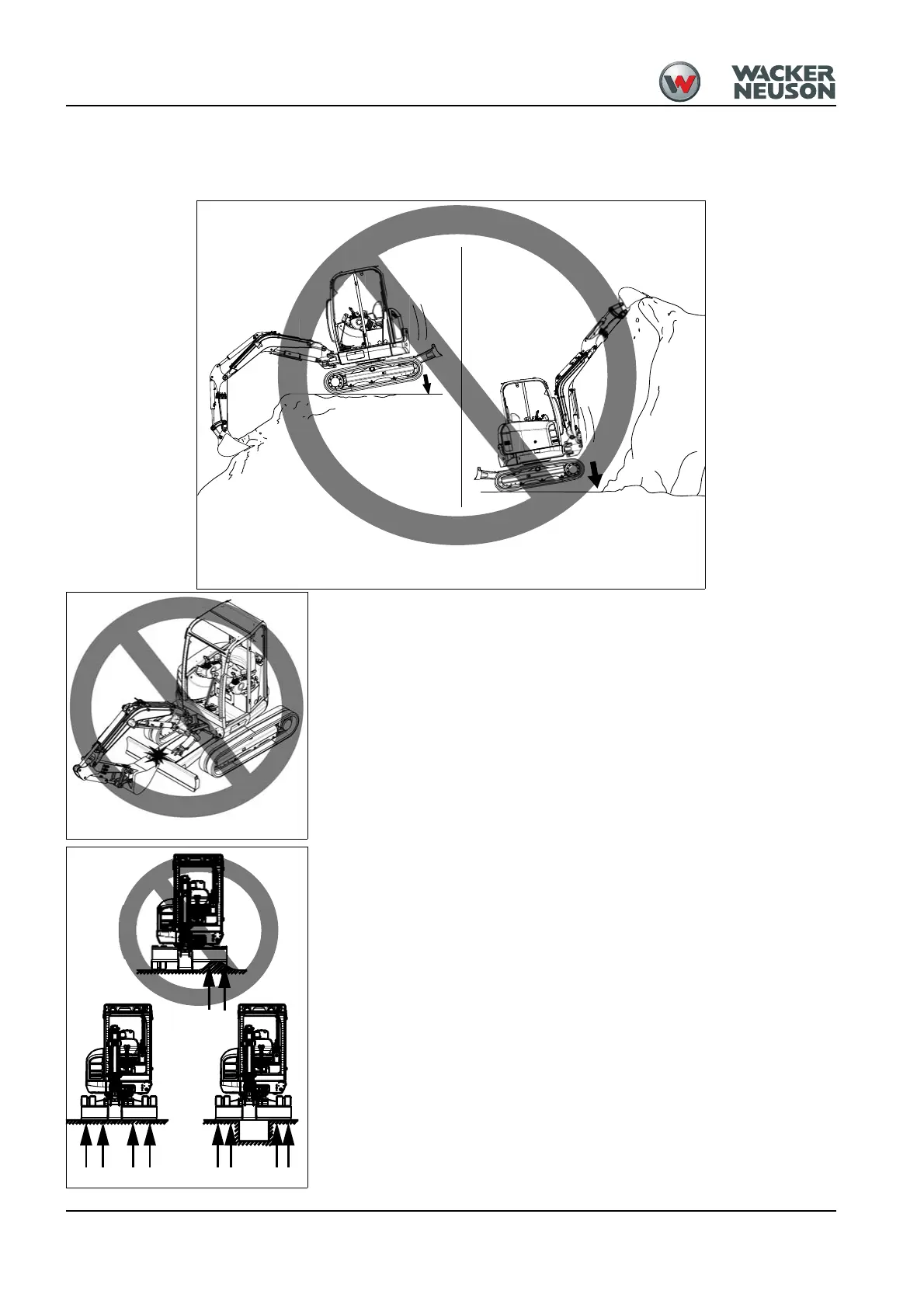 WACKER NEUSON