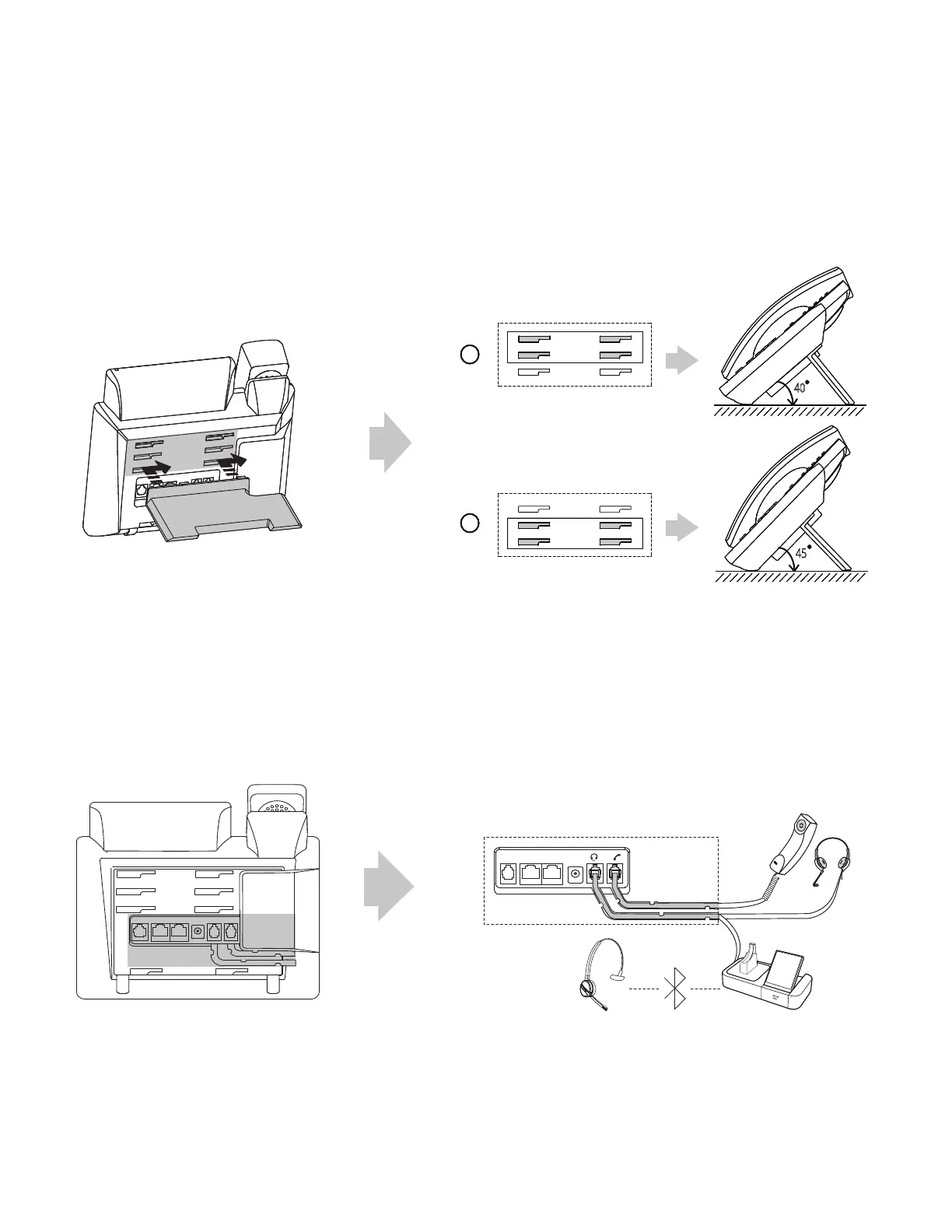 40°

45°