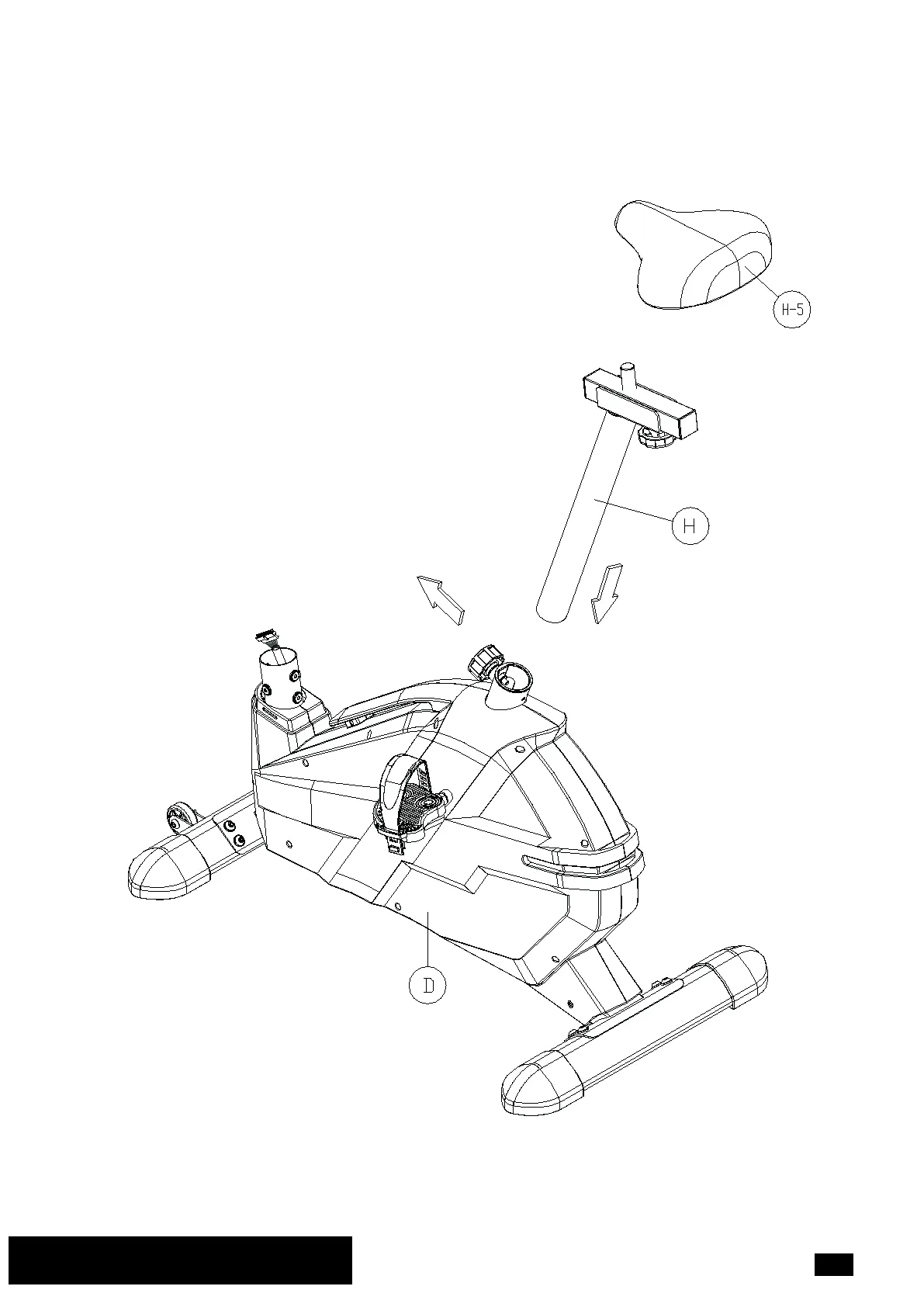 H-5

H

D