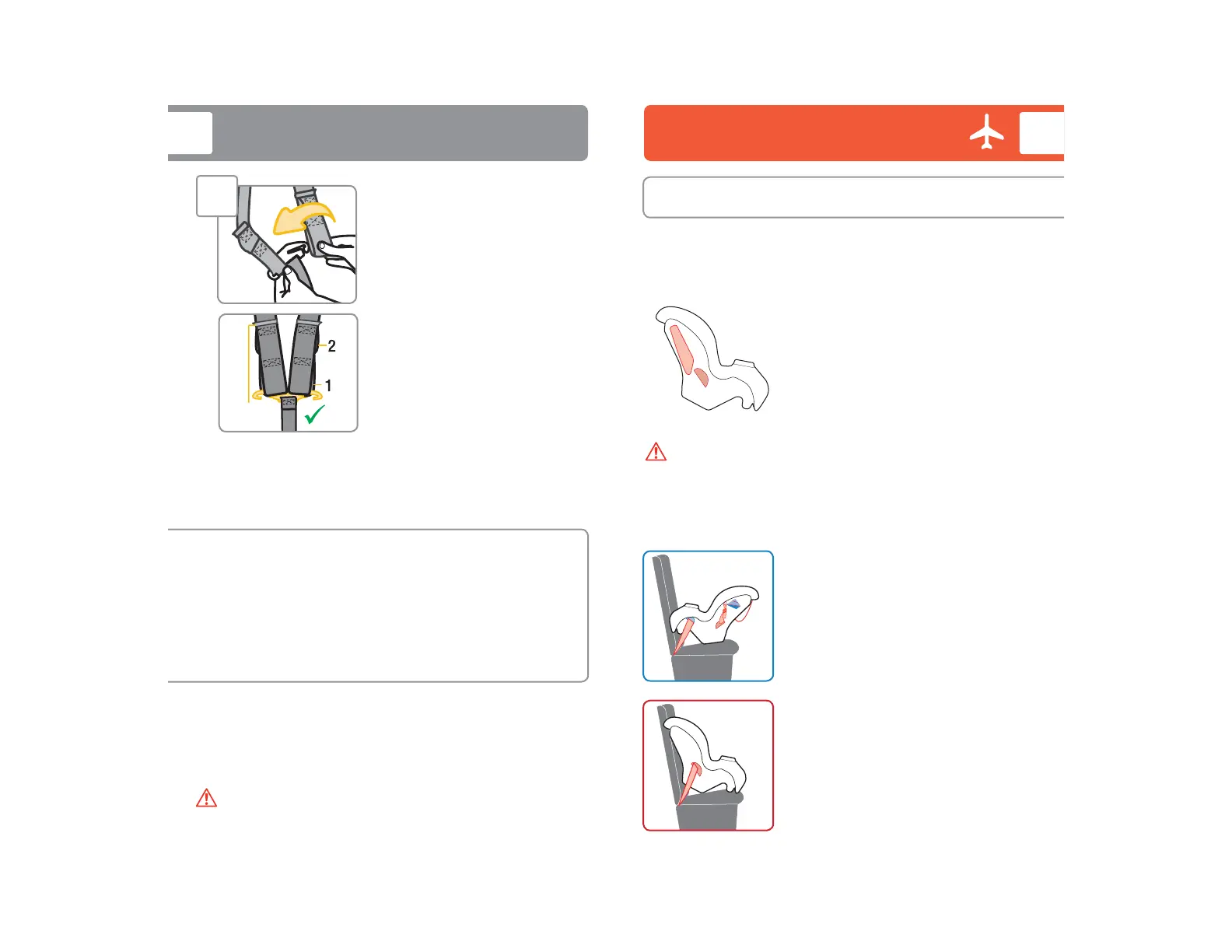 2

1