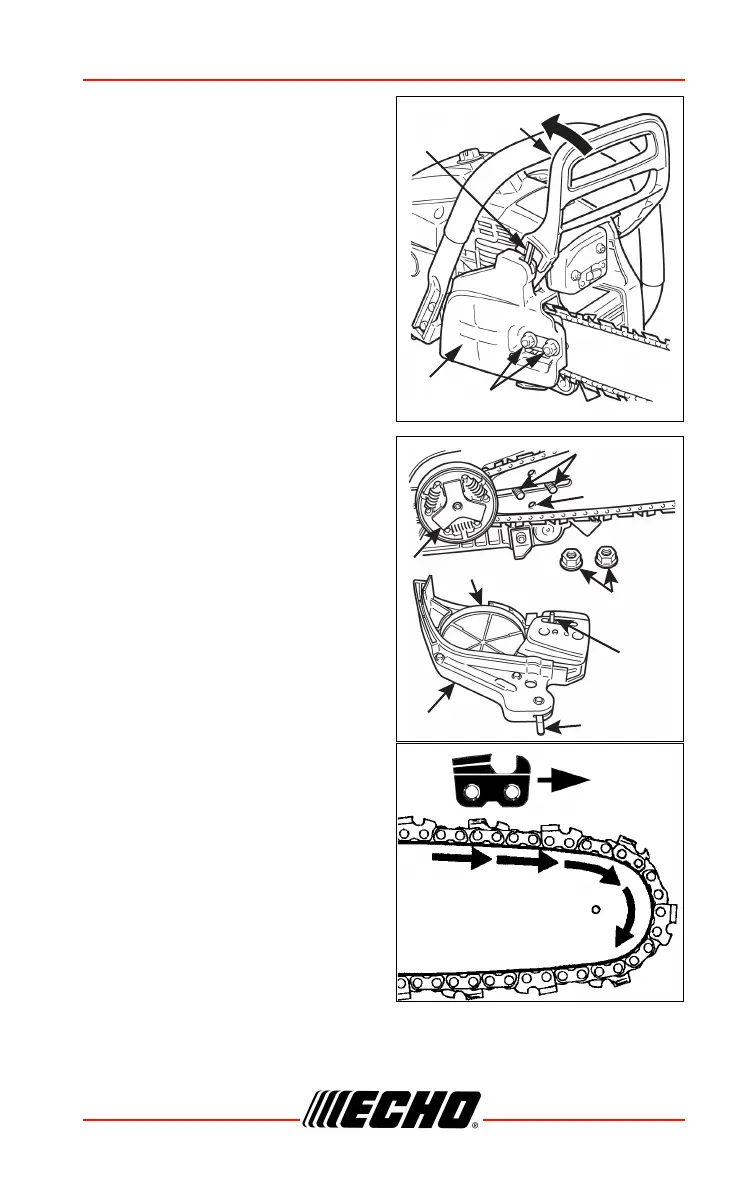 ECHO®