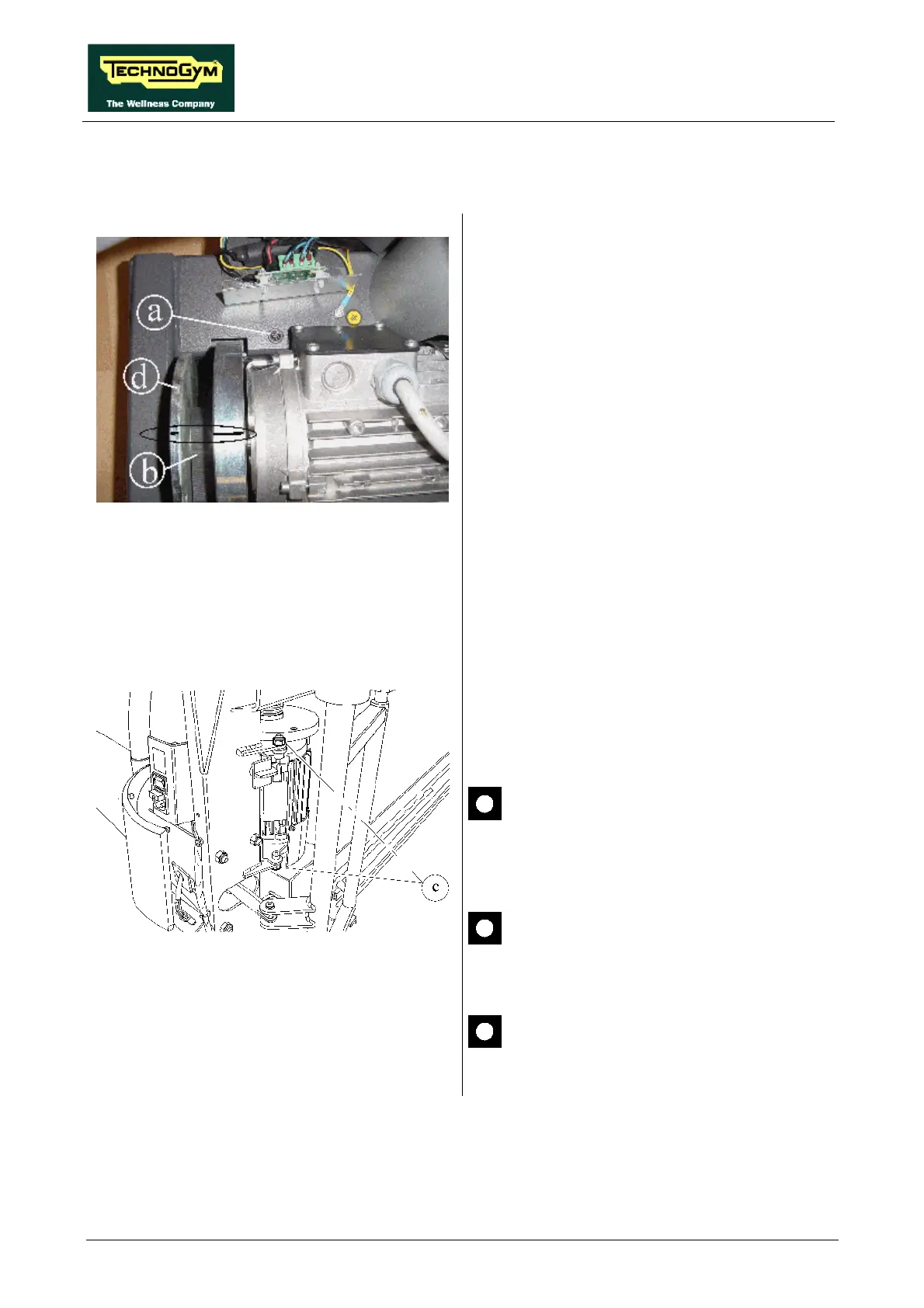 TECHNOGYM
The Wellness Company

a
d
b

c