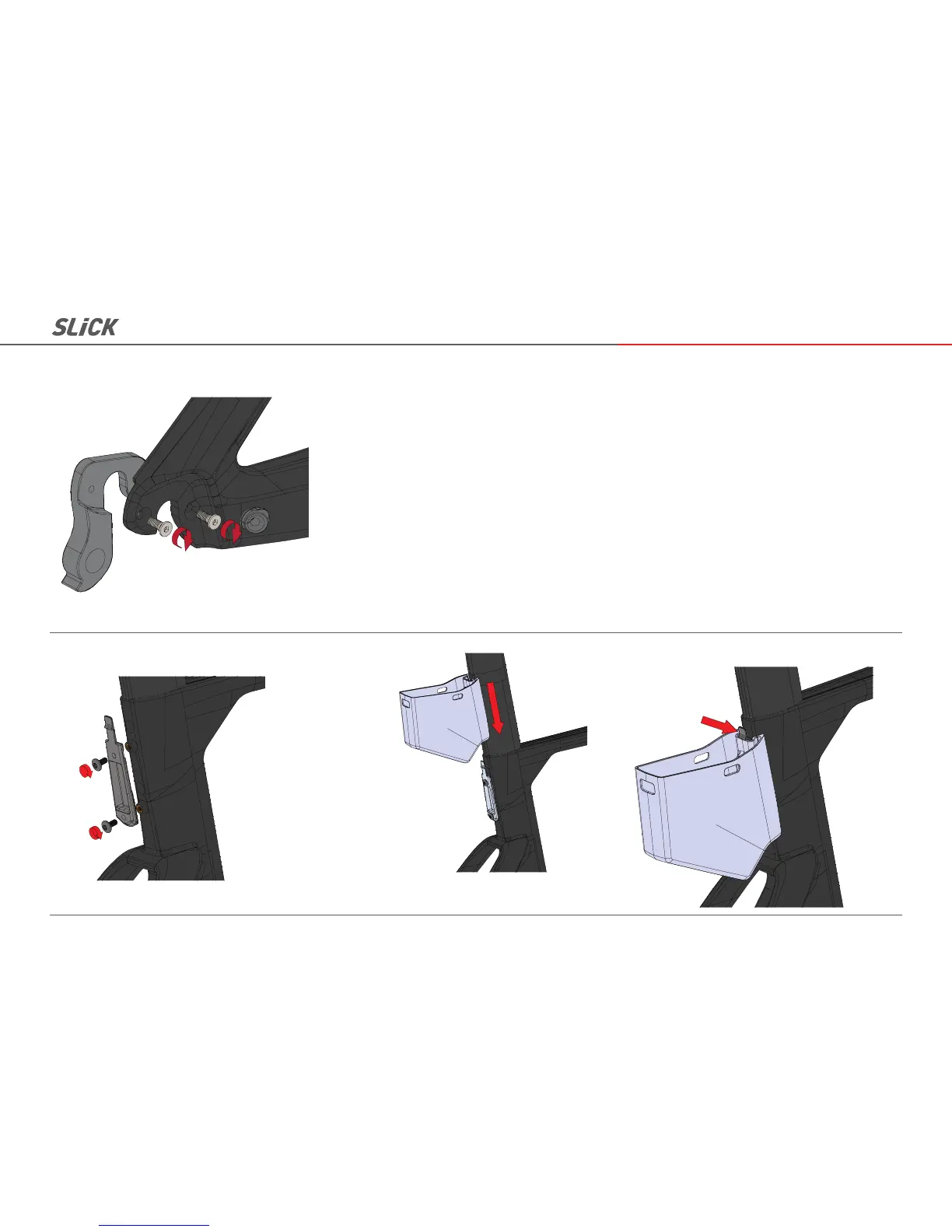 SLiCK