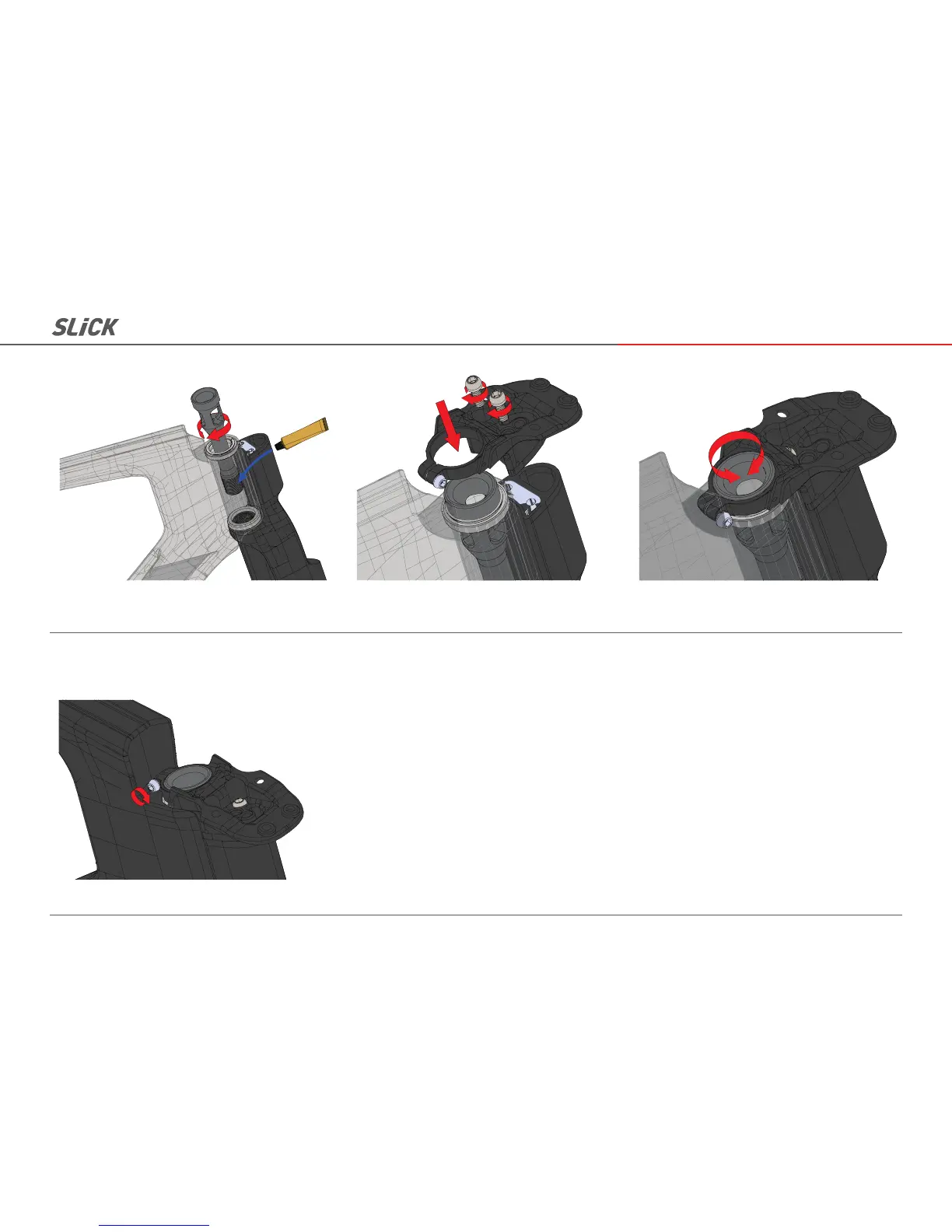 SLiCK