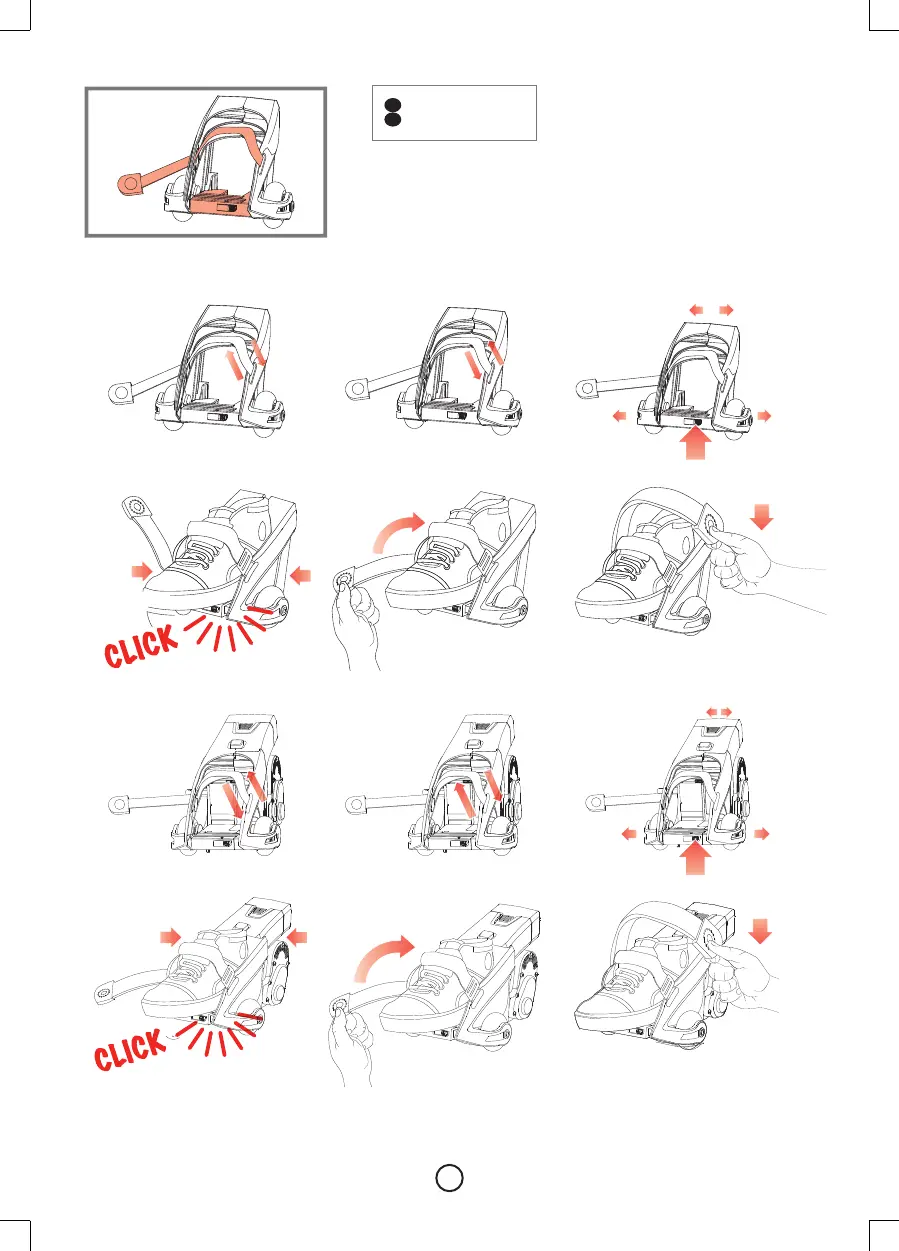 CLICK

CLICK