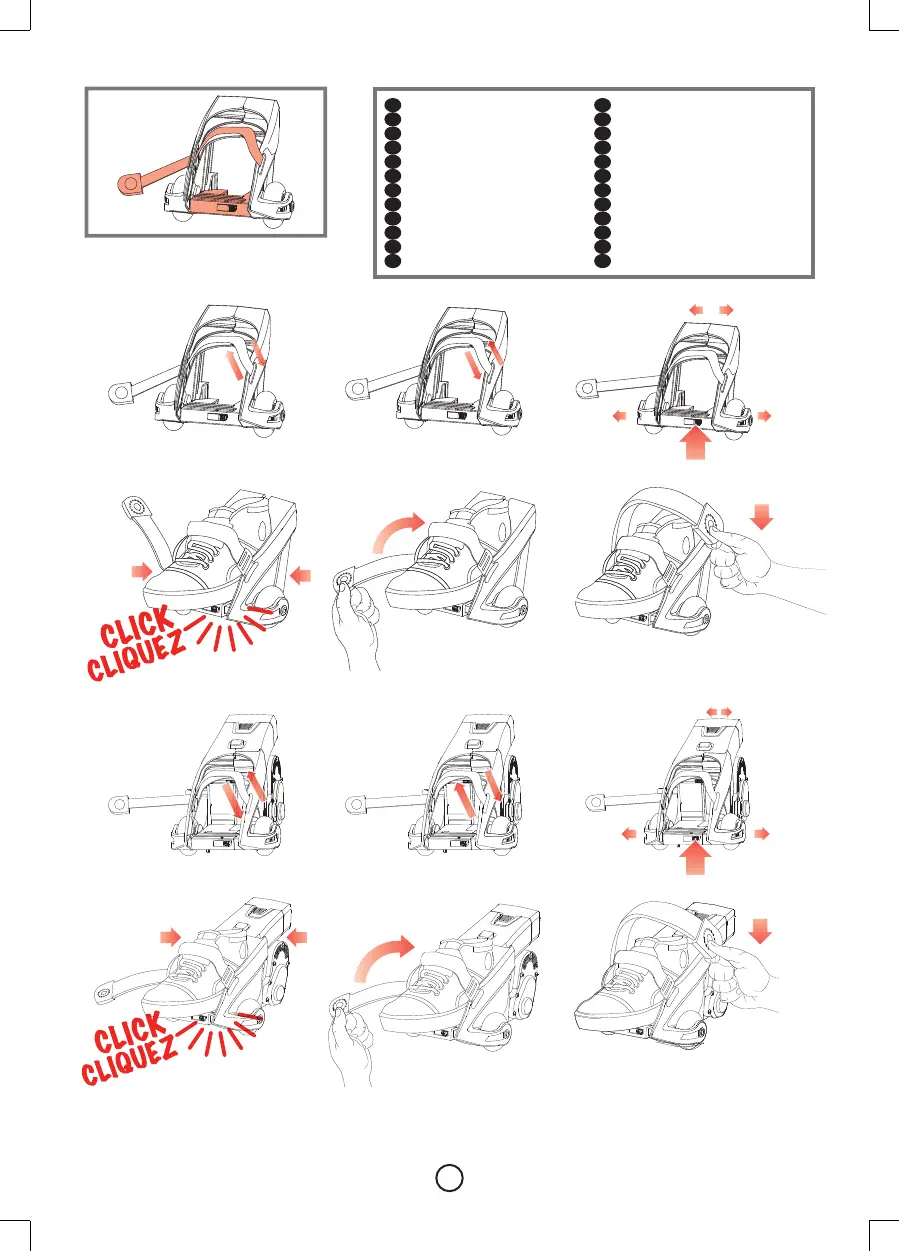 CLICK
CLIQUEZ

CLICK
CLIQUEZ