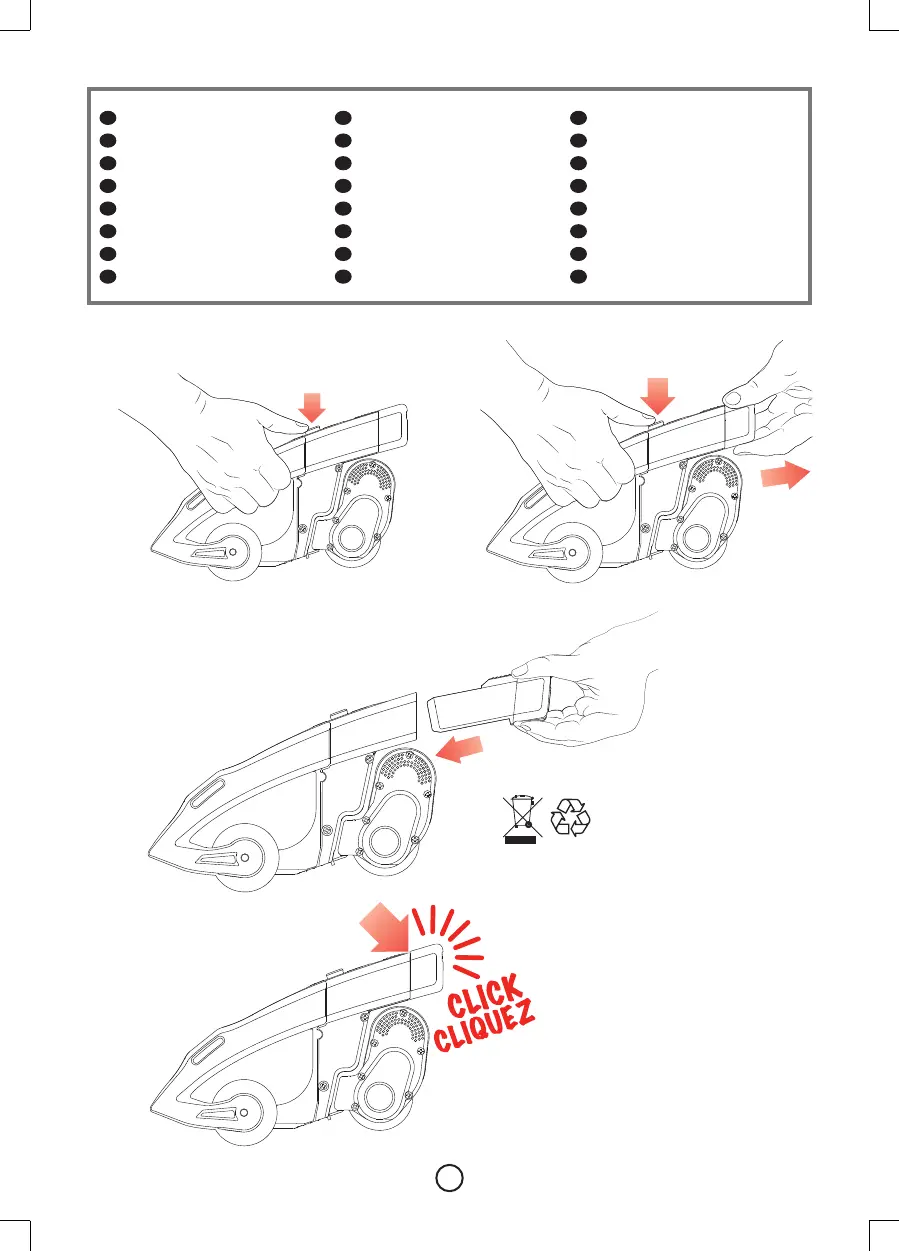 CLICK
CLIQUEZ