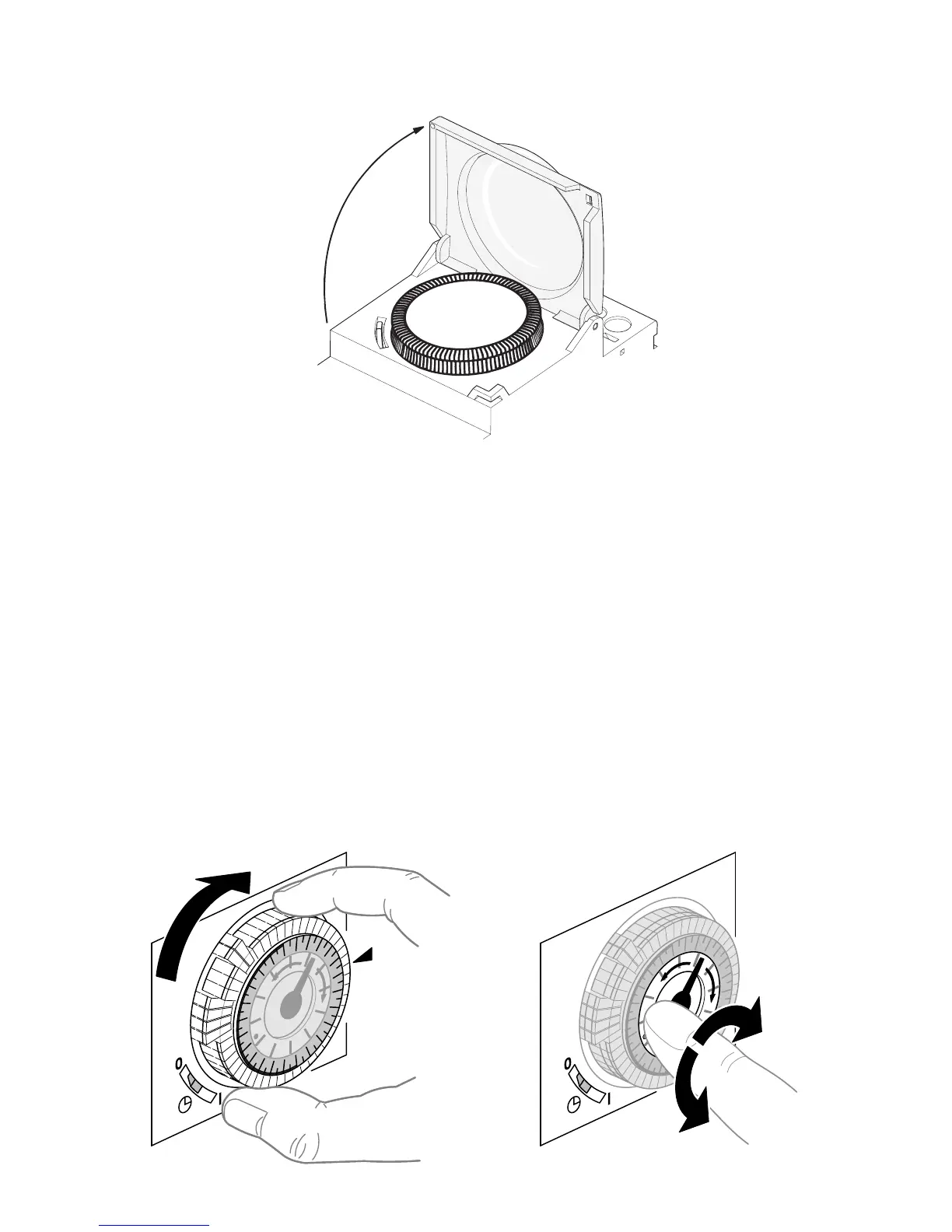 0
I

0
I