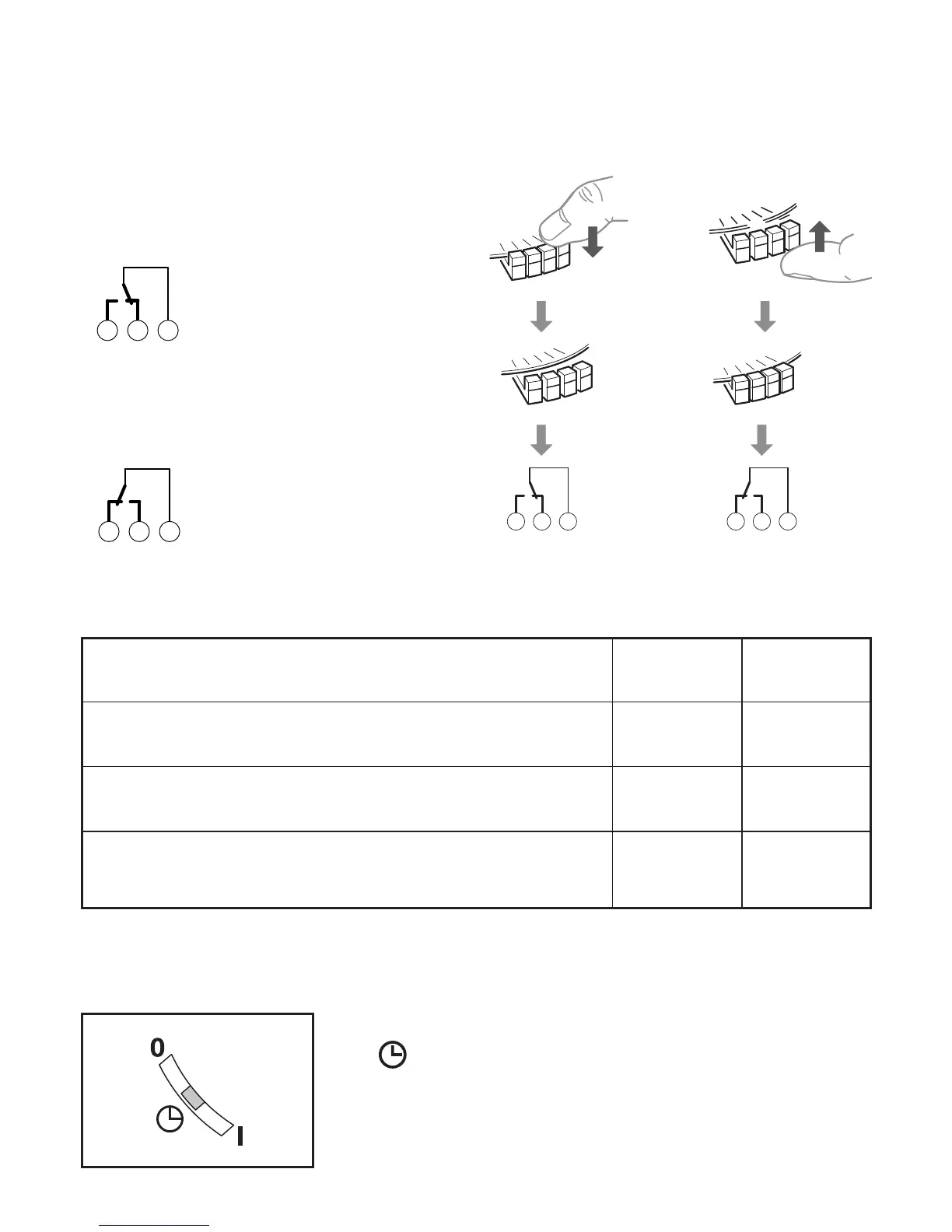 0

I