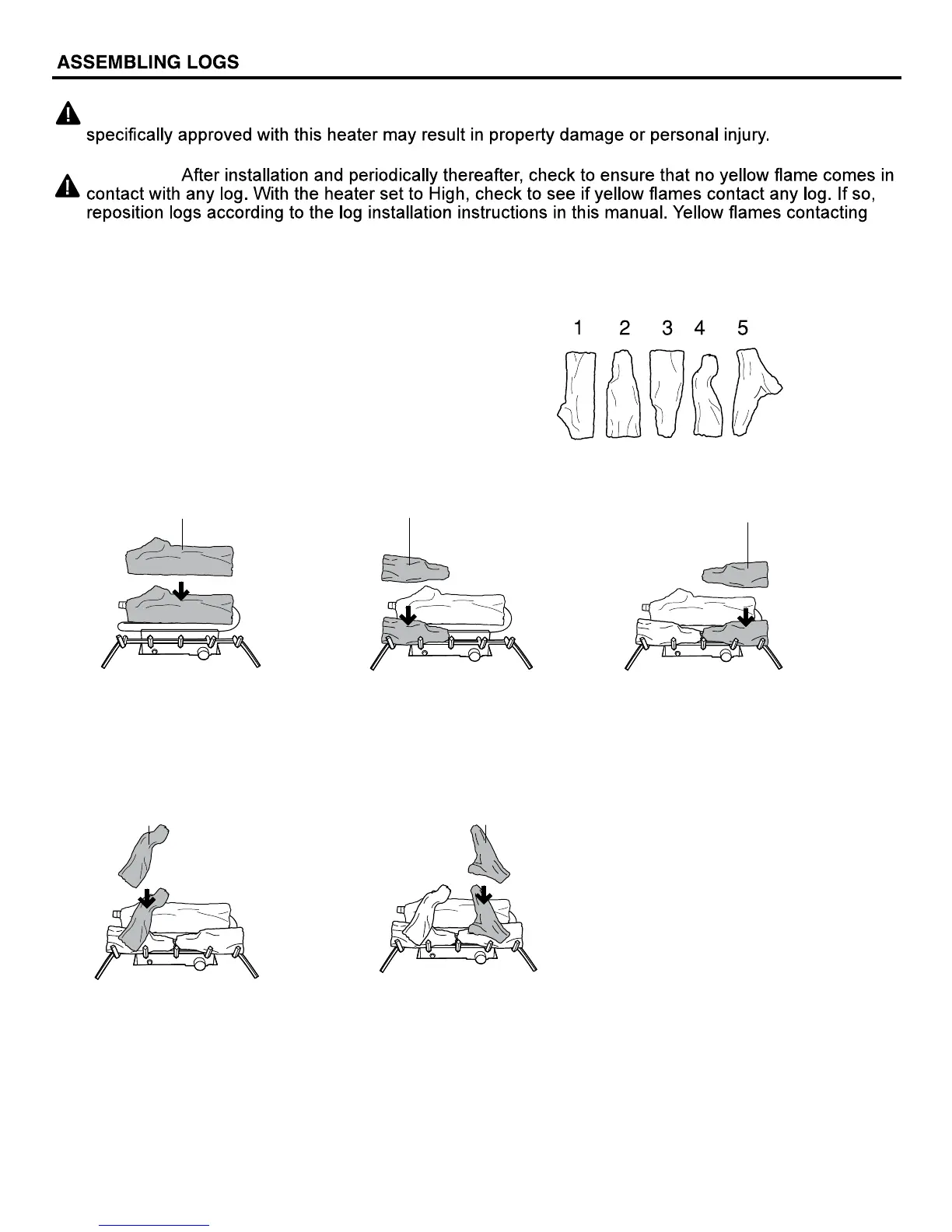 ASSEMBLING LOGS

specifically approved with this heater may result in property damage or personal injury.

After installation and periodically thereafter, check to ensure that no yellow flame comes in contact with any log. With the heater set to High, check to see if yellow flames contact any log. If so, reposition logs according to the log installation instructions in this manual. Yellow flames contacting

1 2 3 4 5