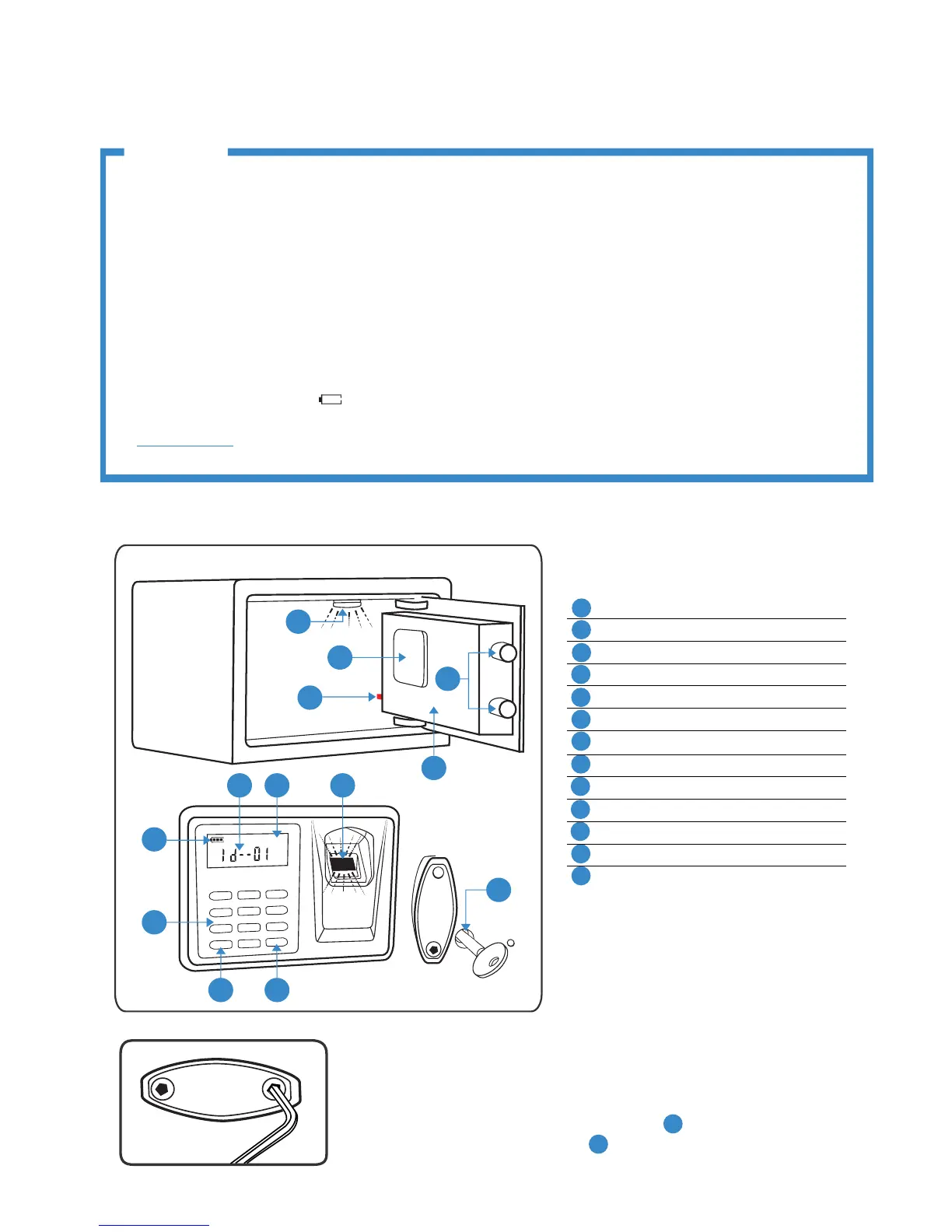 Id--01