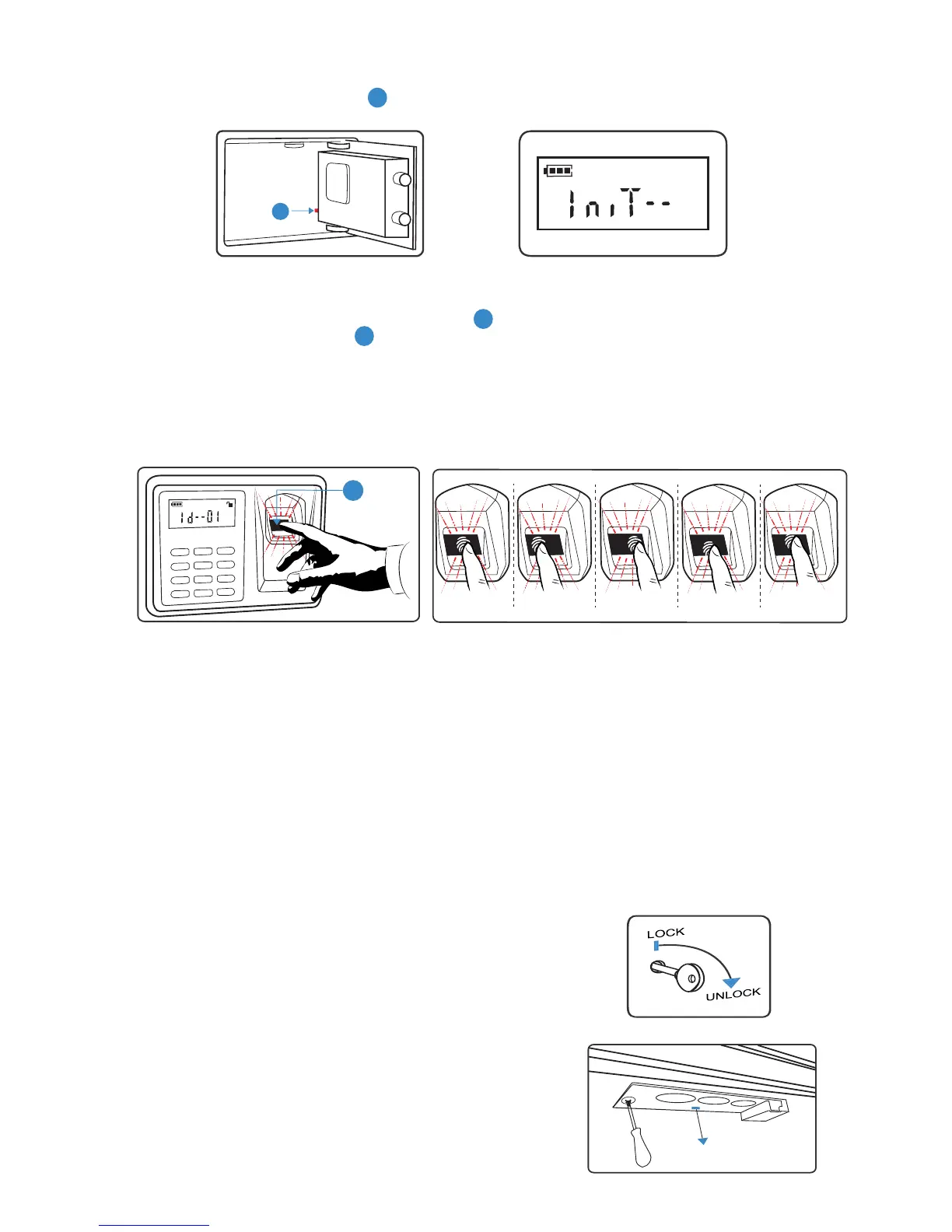 InIT--

Id--01

LOCK

UNLOCK