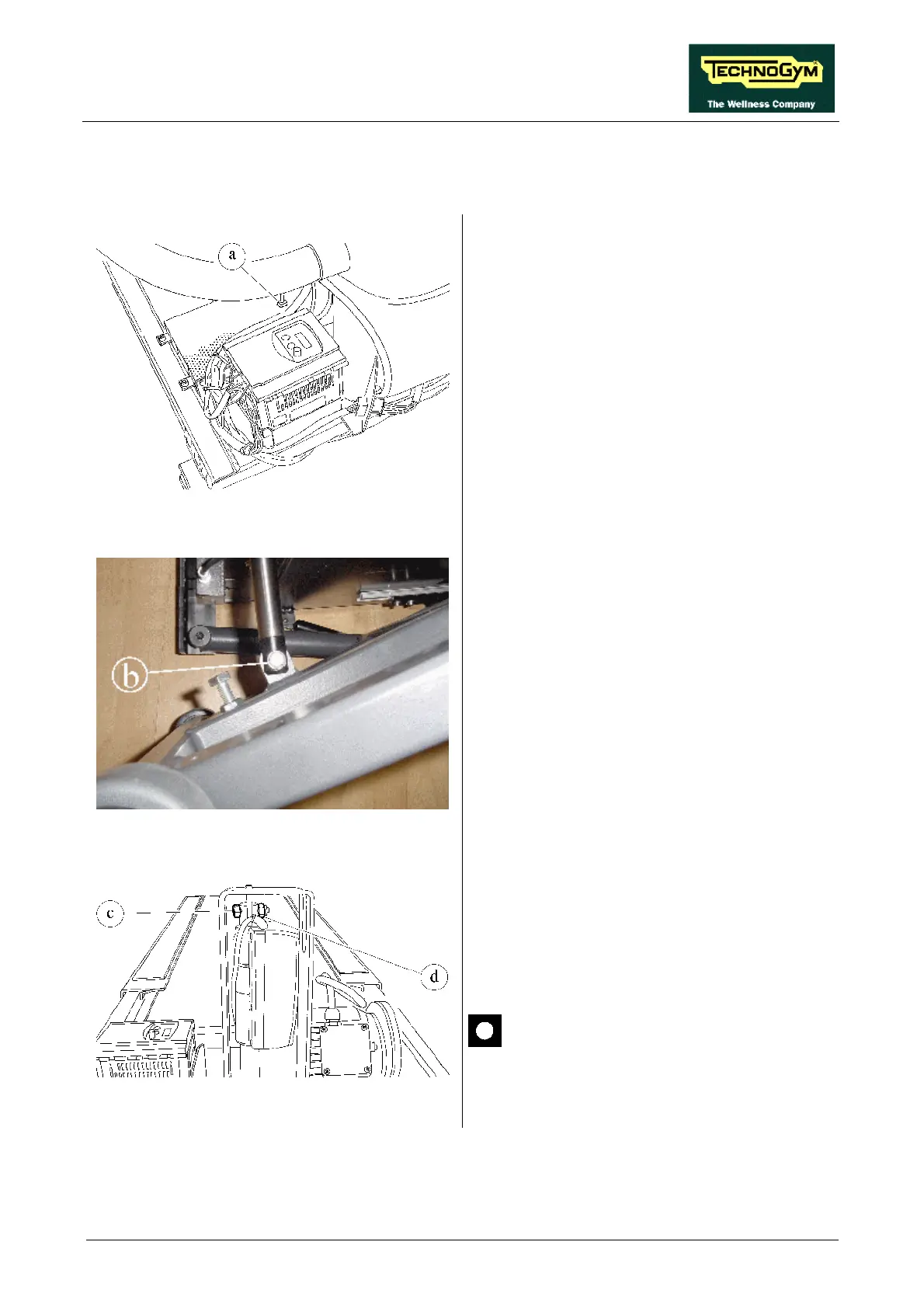 TECHNOGYM
The Wellness Company

a

b

c

d